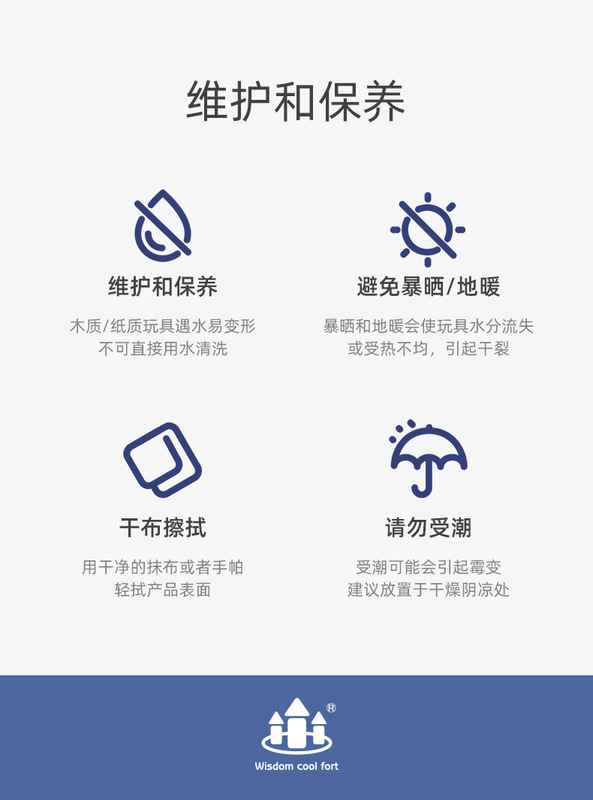 维护和保养

维护和保养

木质/纸质玩具遇水易变形
不可直接用水清洗

避免暴晒/地暖

暴晒和地暖会使玩具水分流失
或受热不均，引起干裂

干布擦拭

用干净的抹布或者手帕
轻拭产品表面

请勿受潮

受潮可能会引起霉变
建议放置于干燥阴凉处

®
Wisdom cool fort