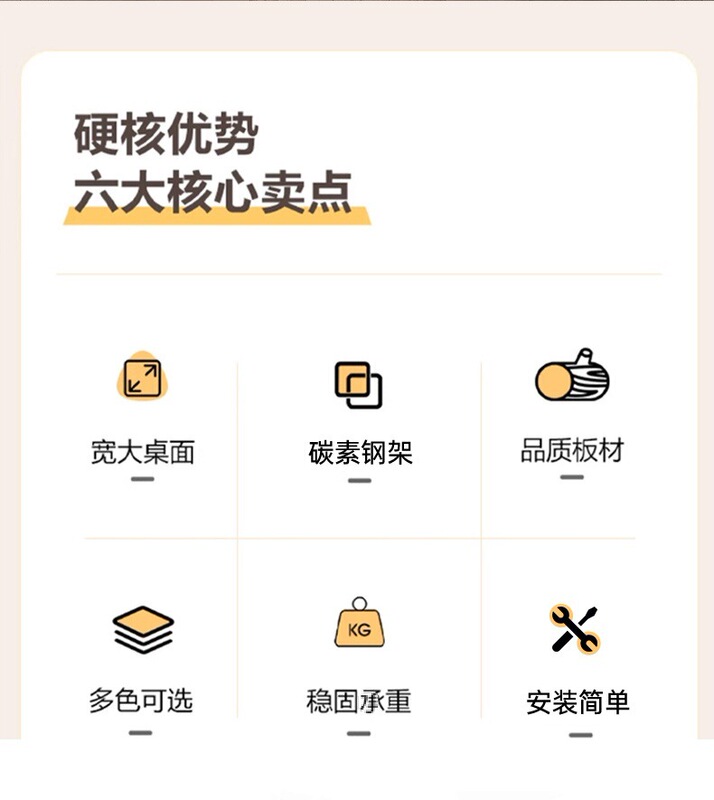 硬核优势
六大核心卖点

宽大桌面

碳素钢架

品质板材

多色可选

KG
稳固承重

安装简单