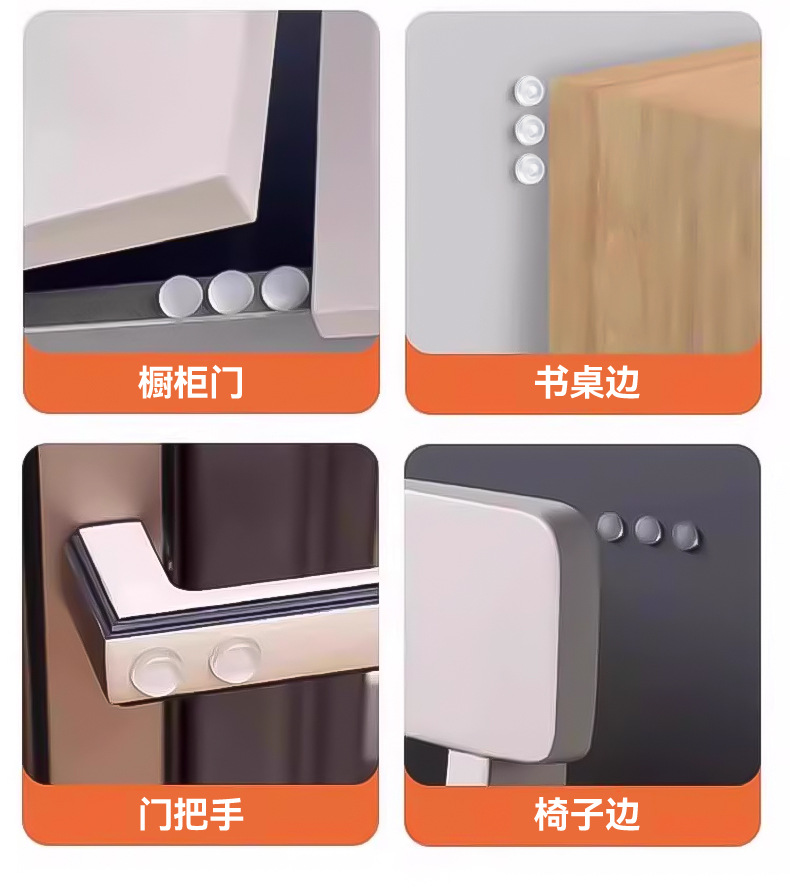 橱柜门

书桌边

门把手

椅子边