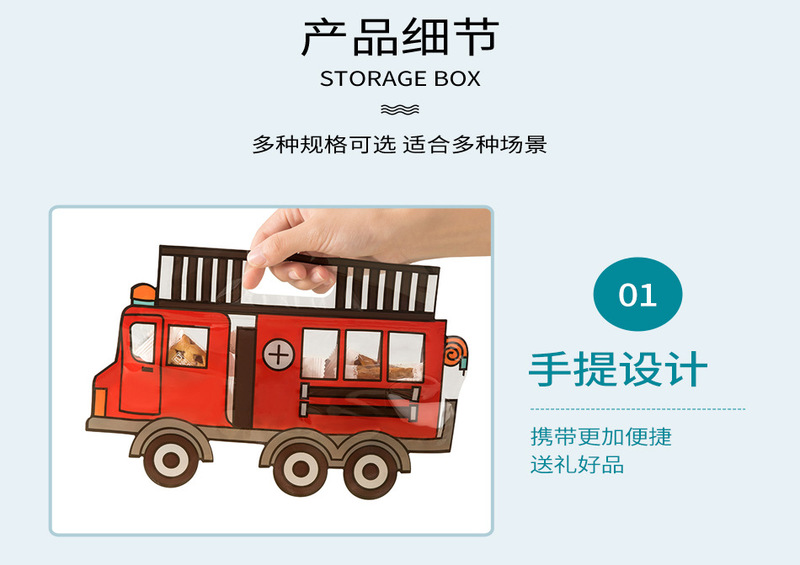 产品细节
STORAGE BOX

多种规格可选 适合多种场景

01

手提设计

携带更加便捷
送礼好品