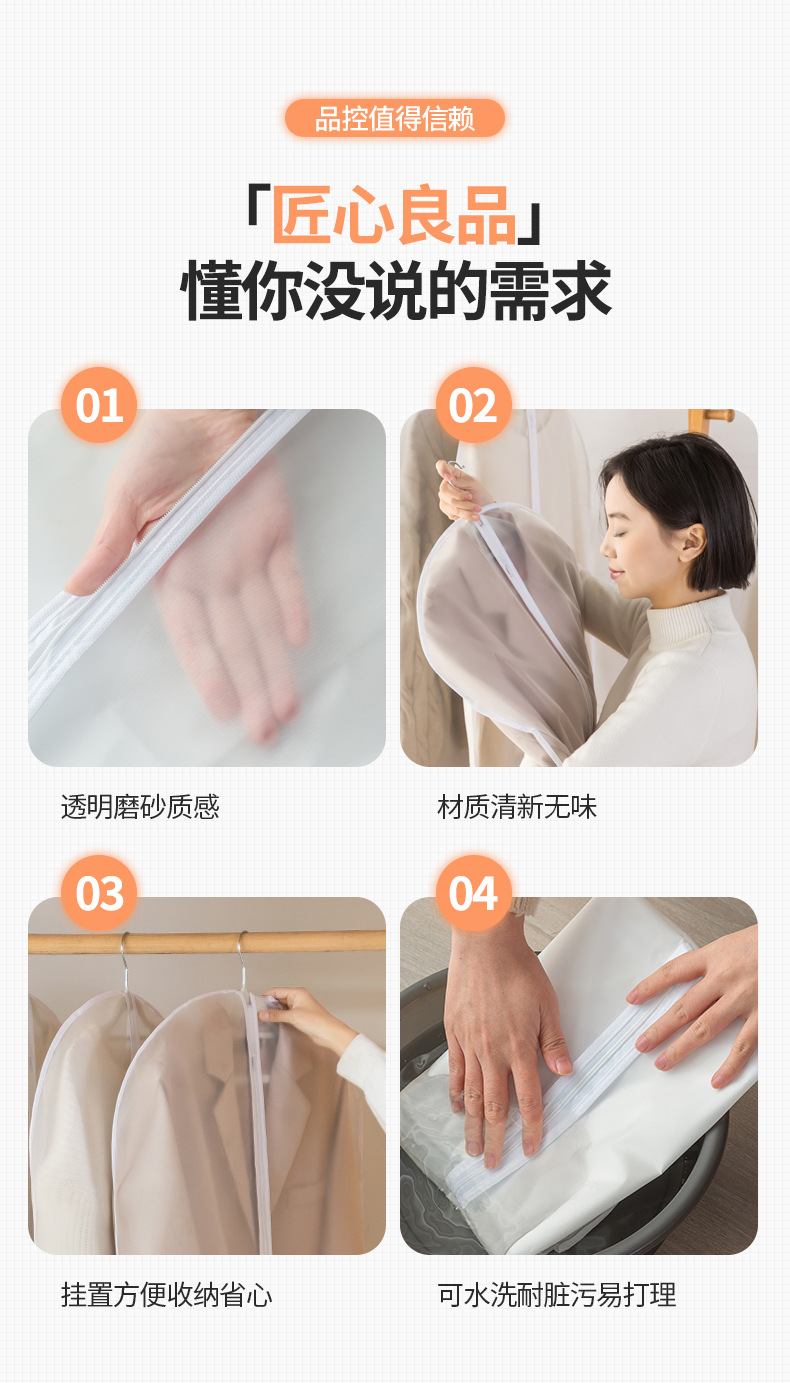 品控值得信赖

「匠心良品」
懂你没说的需求

01

透明磨砂质感

02

材质清新无味

03

挂置方便收纳省心

04

可水洗耐脏污易打理