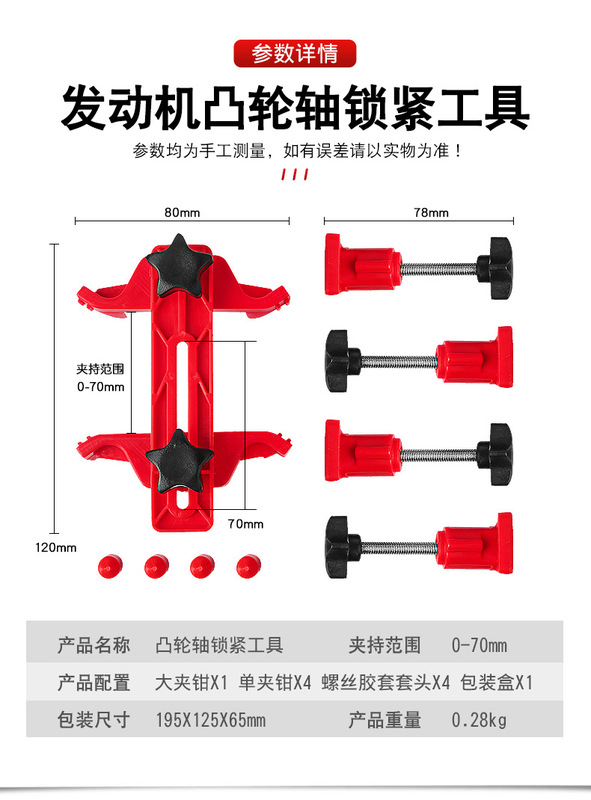 参数详情

发动机凸轮轴锁紧工具

参数均为手工测量，如有误差请以实物为准！

80mm

78mm

夹持范围
0-70mm

70mm

120mm

| 产品名称 | 凸轮轴锁紧工具 | 夹持范围 | 0-70mm |
|---|---|---|---|
| 产品配置 | 大夹钳X1 单夹钳X4 螺丝胶套套头X4 包装盒X1 | | |
| 包装尺寸 | 195X125X65mm | 产品重量 | 0.28kg |