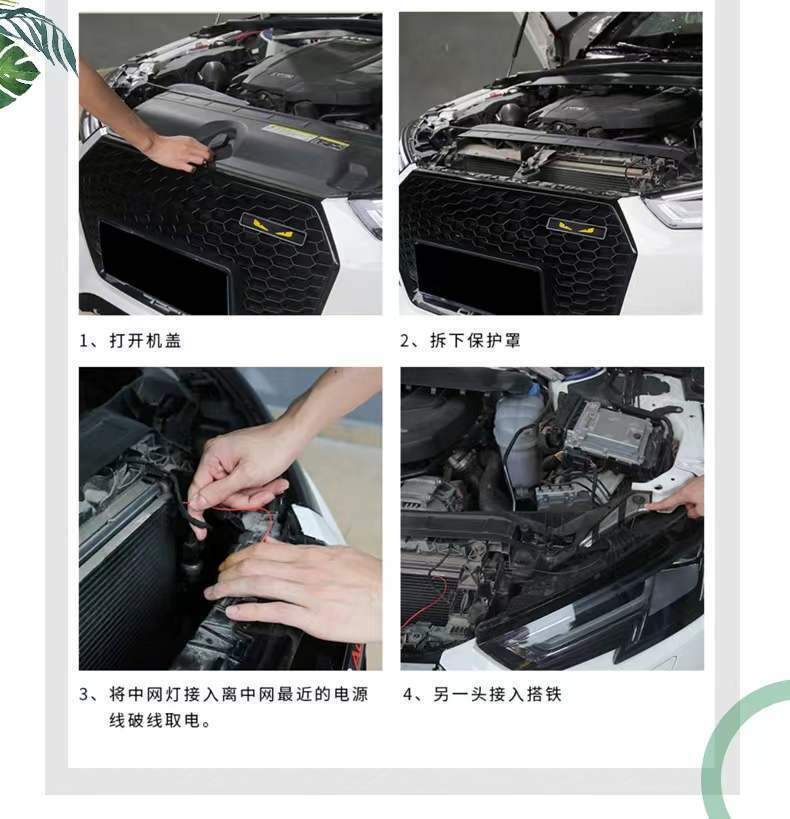 1、打开机盖

2、拆下保护罩

3、将中网灯接入离中网最近的电源线破线取电。

4、另一头接入搭铁