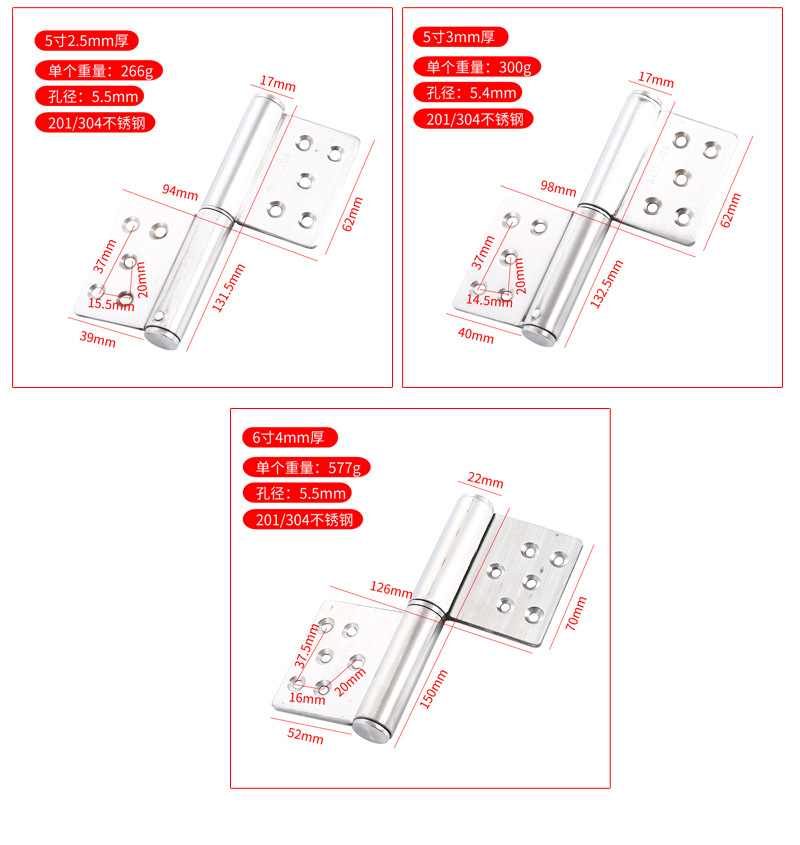 5寸2.5mm厚

单个重量：266g

孔径：5.5mm

201/304不锈钢

17mm

94mm

62mm

37mm

20mm

15.5mm

131.5mm

39mm

5寸3mm厚

单个重量：300g

孔径：5.4mm

201/304不锈钢

17mm

98mm

62mm

37mm

20mm

14.5mm

132.5mm

40mm

6寸4mm厚

单个重量：577g

孔径：5.5mm

201/304不锈钢

22mm

126mm

70mm

37.5mm

20mm

16mm

150mm

52mm