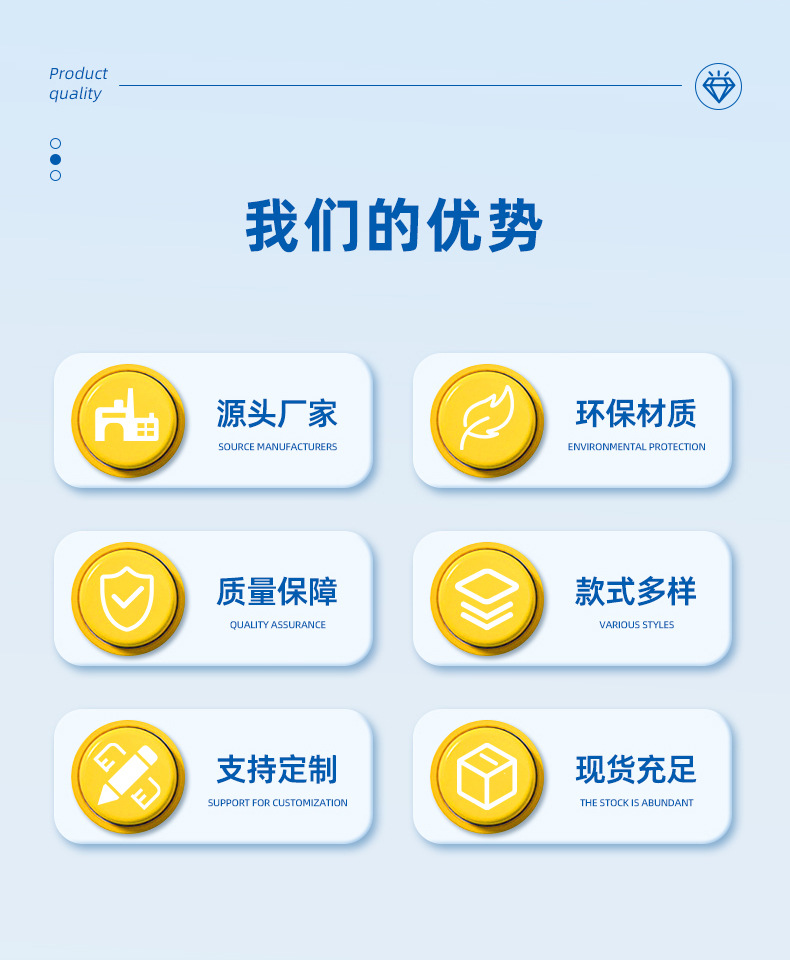 Product
quality

我们的优势

源头厂家
SOURCE MANUFACTURERS

环保材质
ENVIRONMENTAL PROTECTION

质量保障
QUALITY ASSURANCE

款式多样
VARIOUS STYLES

支持定制
SUPPORT FOR CUSTOMIZATION

现货充足
THE STOCK IS ABUNDANT