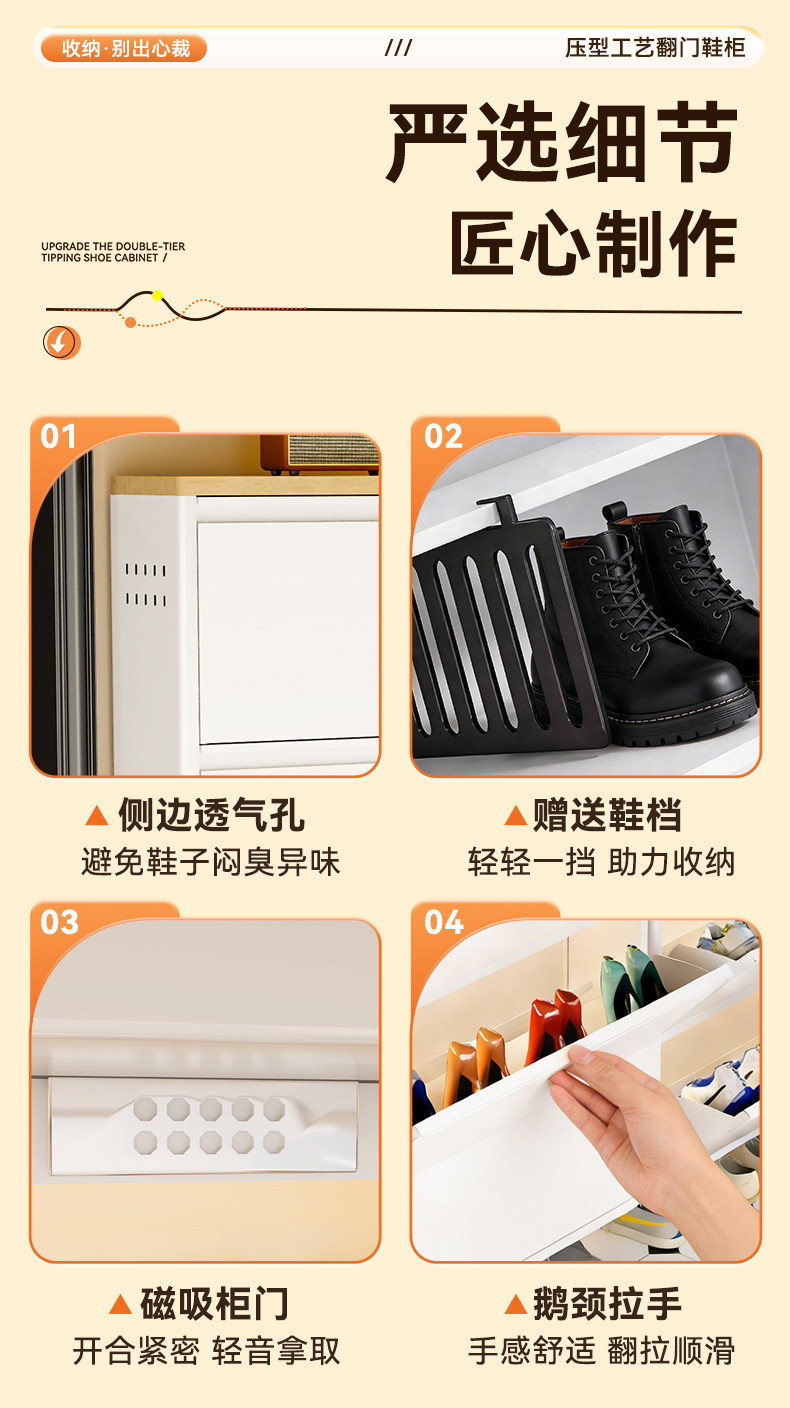 收纳·别出心裁 /// 压型工艺翻门鞋柜

严选细节
匠心制作

UPGRADE THE DOUBLE-TIER TIPPING SHOE CABINET /

01

▲侧边透气孔
避免鞋子闷臭异味

02

▲赠送鞋档
轻轻一挡 助力收纳

03

▲磁吸柜门
开合紧密 轻音拿取

04

▲鹅颈拉手
手感舒适 翻拉顺滑