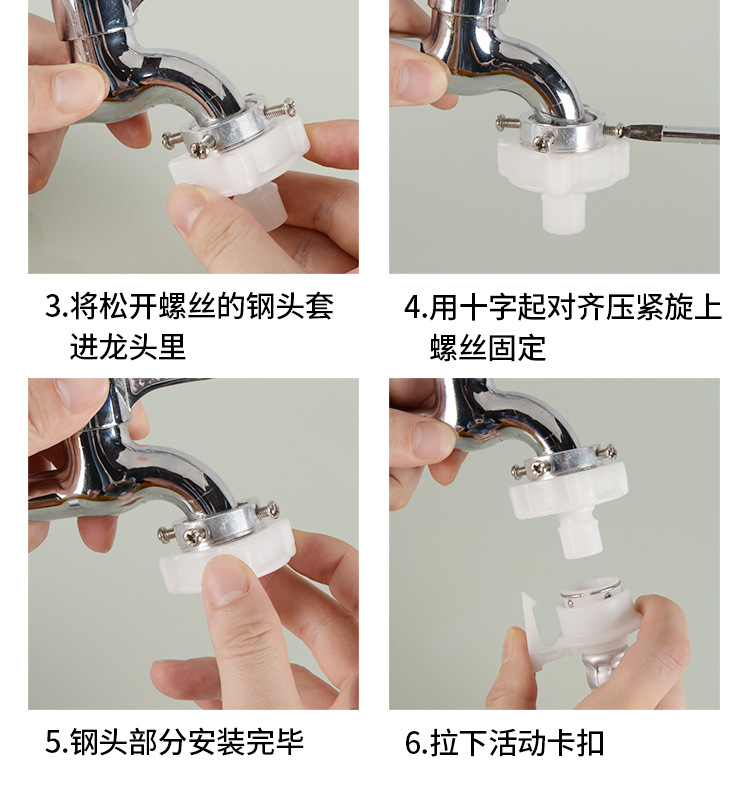 3.将松开螺丝的钢头套进龙头里

4.用十字起对齐压紧旋上螺丝固定

5.钢头部分安装完毕

6.拉下活动卡扣