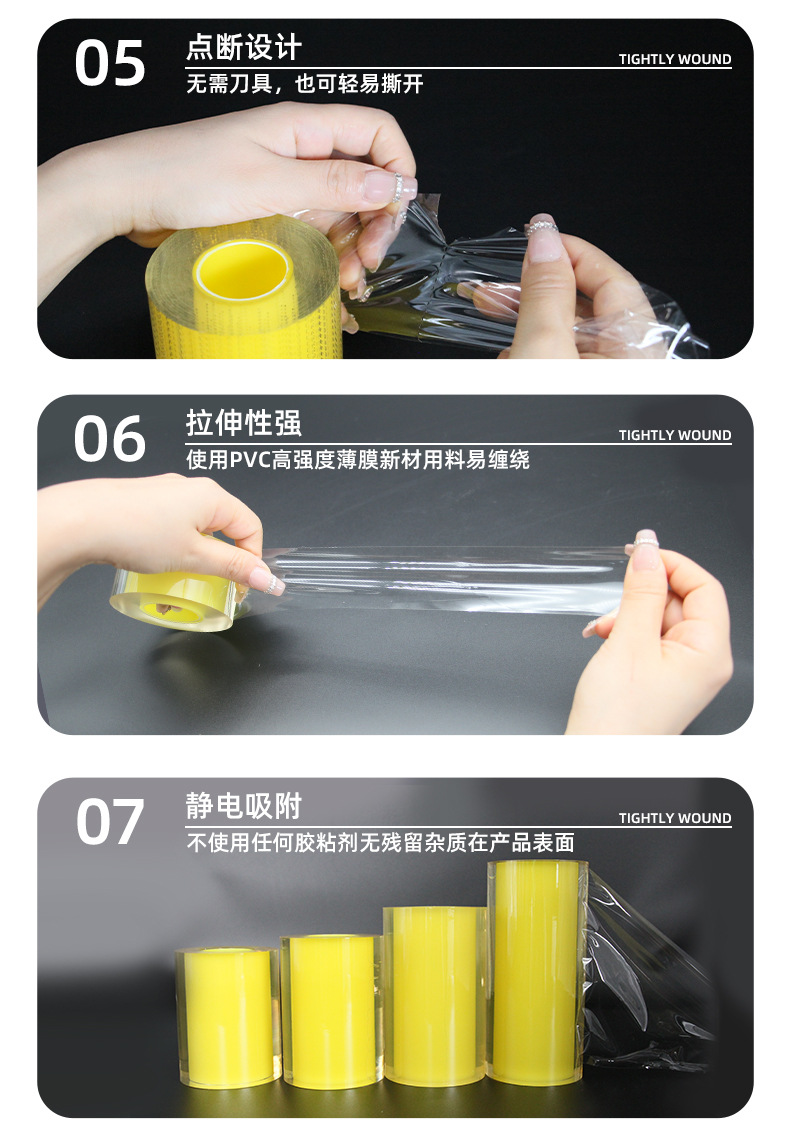 05
点断设计
TIGHTLY WOUND
无需刀具，也可轻易撕开

06
拉伸性强
TIGHTLY WOUND
使用PVC高强度薄膜新材用料易缠绕

07
静电吸附
TIGHTLY WOUND
不使用任何胶粘剂无残留杂质在产品表面