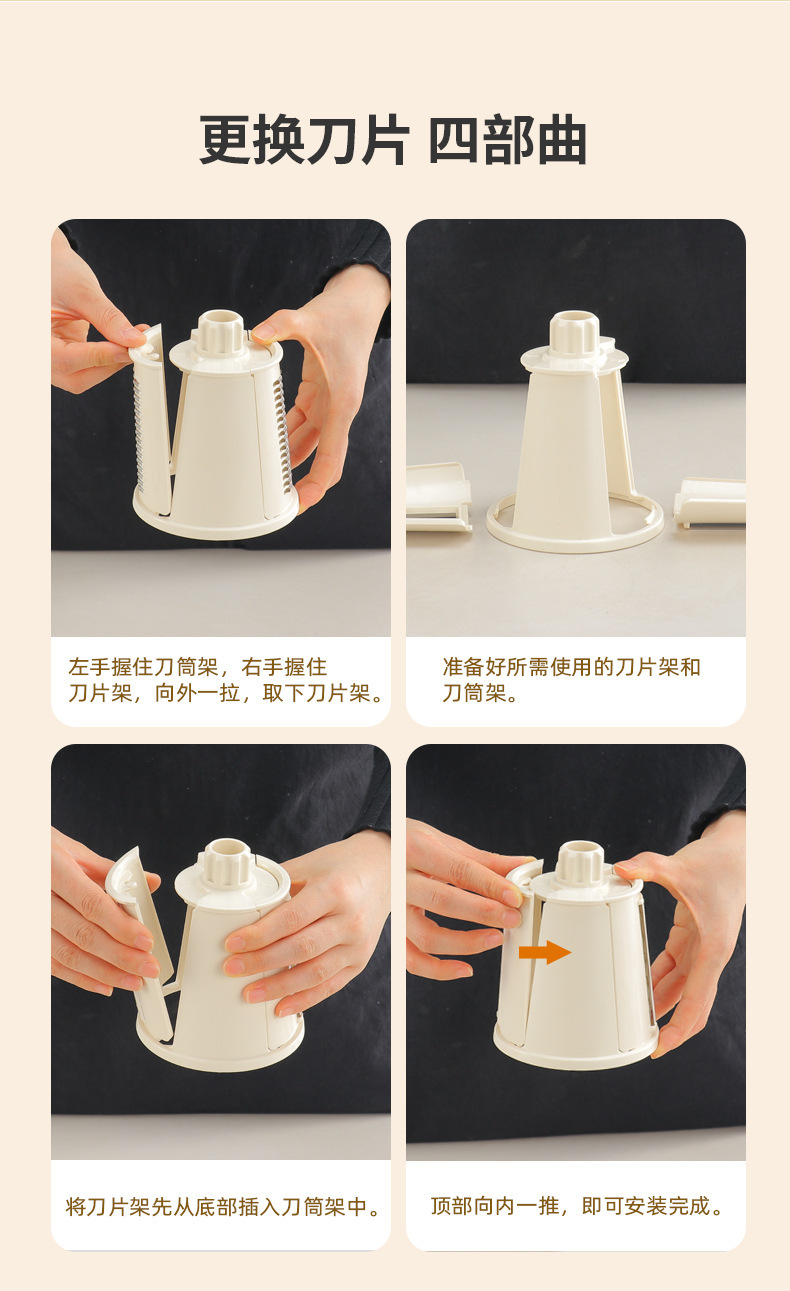 更换刀片 四部曲

左手握住刀筒架，右手握住刀片架，向外一拉，取下刀片架。

准备好所需使用的刀片架和刀筒架。

将刀片架先从底部插入刀筒架中。

顶部向内一推，即可安装完成。