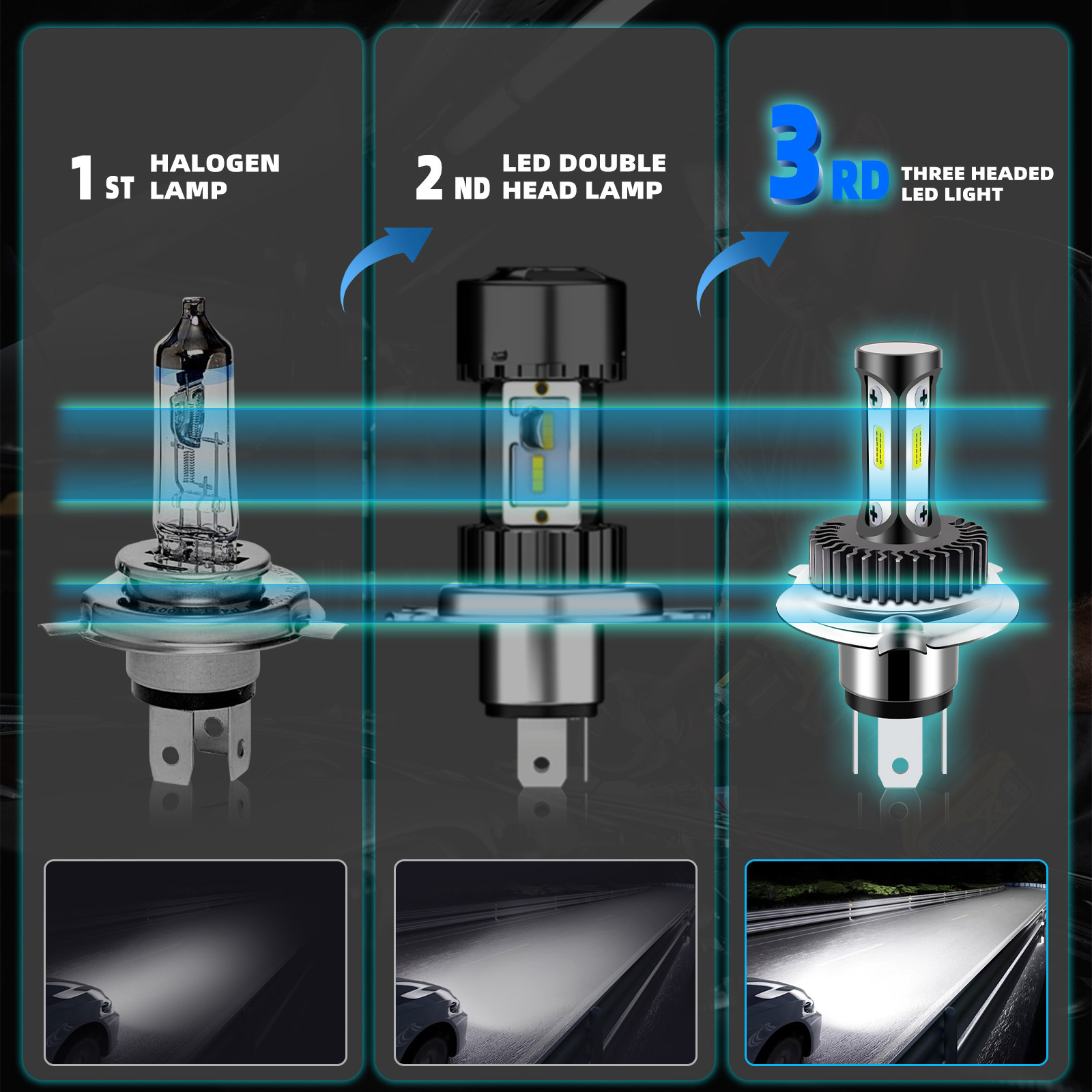 1 ST HALOGEN LAMP

2 ND LED DOUBLE HEAD LAMP

3 RD THREE HEADED LED LIGHT