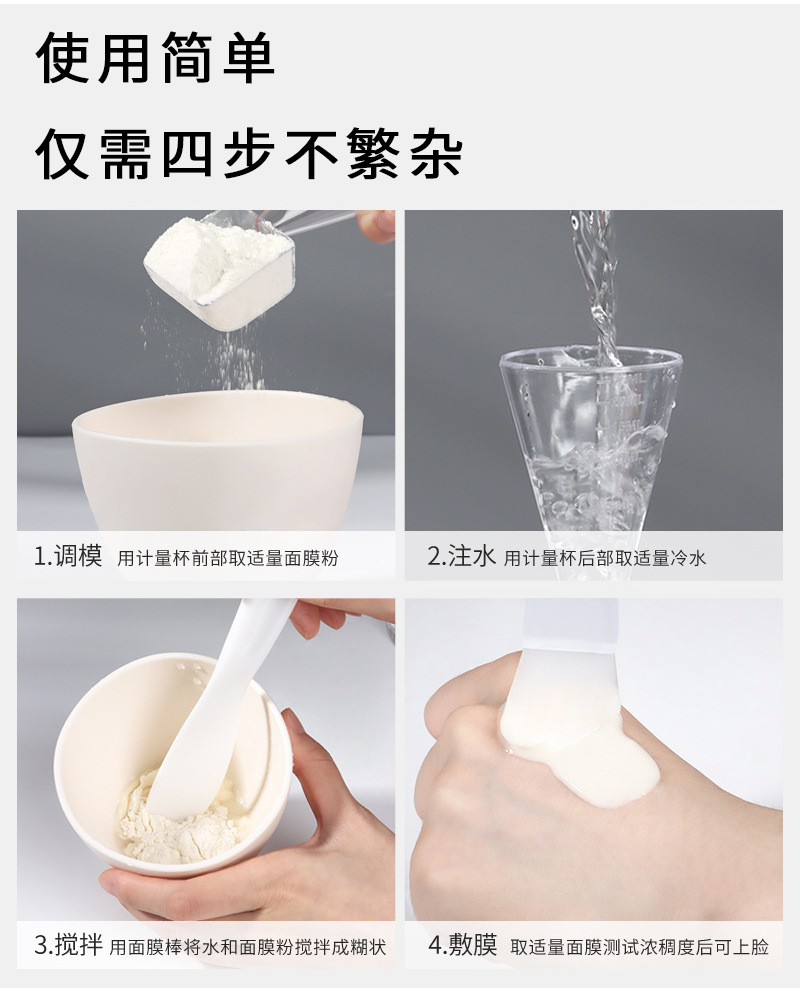 使用简单

仅需四步不繁杂

1.调模 用计量杯前部取适量面膜粉

2.注水 用计量杯后部取适量冷水

3.搅拌 用面膜棒将水和面膜粉搅拌成糊状

4.敷膜 取适量面膜测试浓稠度后可上脸