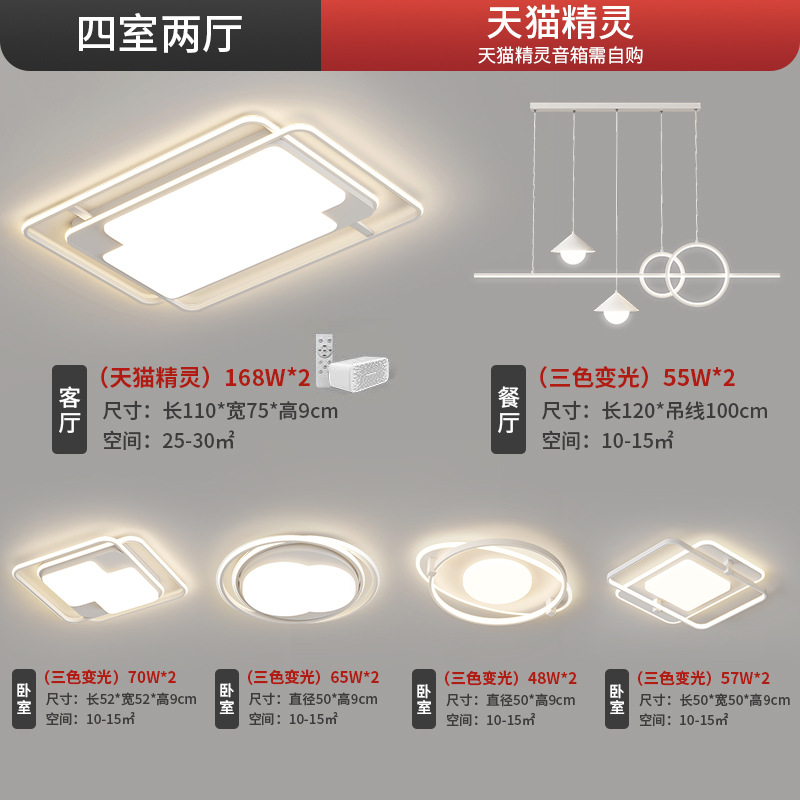 四室两厅

天猫精灵
天猫精灵音箱需自购

客厅
（天猫精灵）168W*2
尺寸：长110*宽75*高9cm
空间：25-30㎡

餐厅
（三色变光）55W*2
尺寸：长120*吊线100cm
空间：10-15㎡

卧室
（三色变光）70W*2
尺寸：长52*宽52*高9cm
空间：10-15㎡

卧室
（三色变光）65W*2
尺寸：直径50*高9cm
空间：10-15㎡

卧室
（三色变光）48W*2
尺寸：直径50*高9cm
空间：10-15㎡

卧室
（三色变光）57W*2
尺寸：长50*宽50*高9cm
空间：10-15㎡