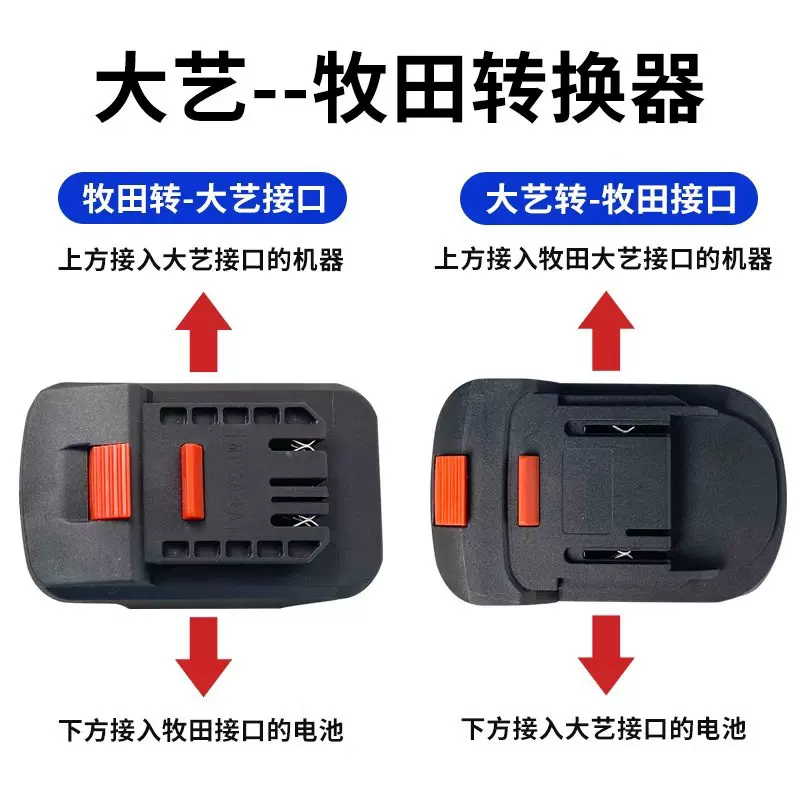 大艺--牧田转换器

牧田转-大艺接口

上方接入大艺接口的机器

下方接入牧田接口的电池

大艺转-牧田接口

上方接入牧田大艺接口的机器

下方接入大艺接口的电池