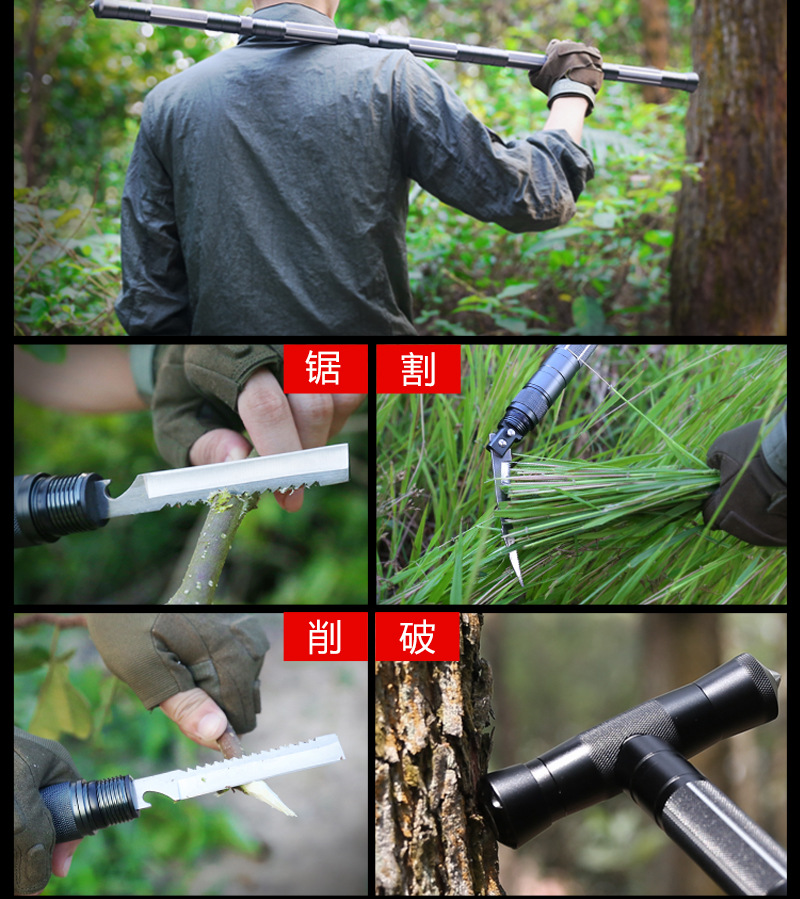 锯

割

削

破