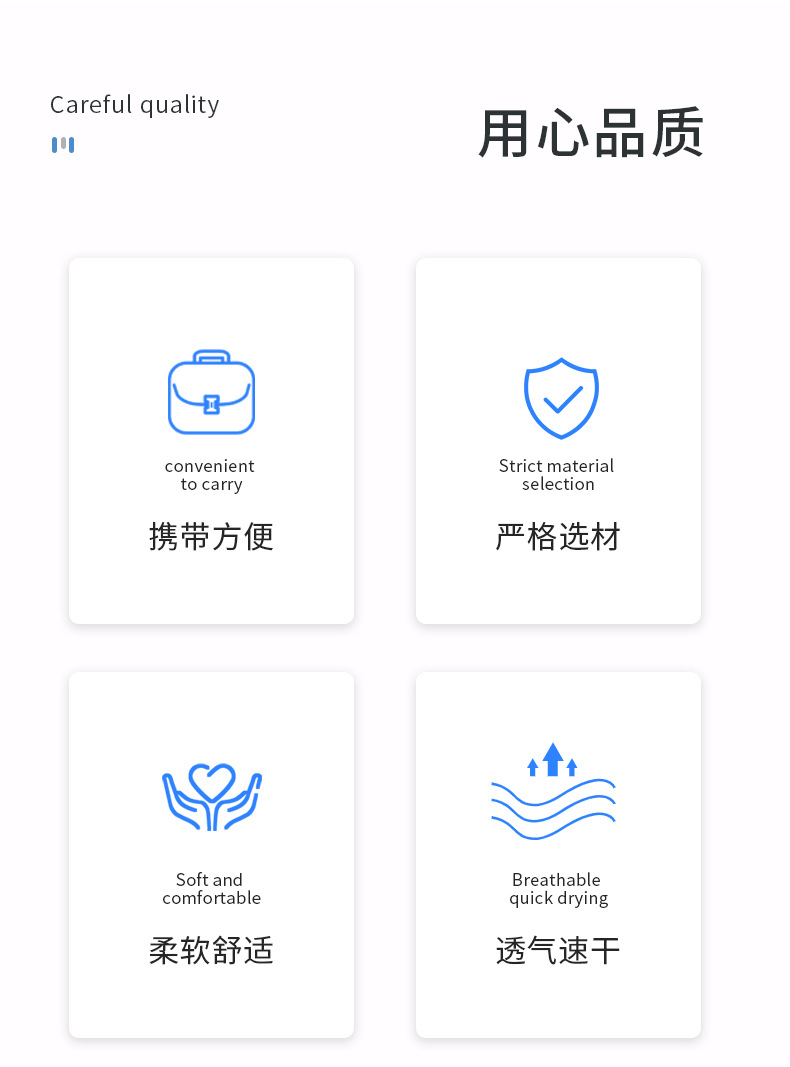 Careful quality

用心品质

convenient
to carry

携带方便

Strict material
selection

严格选材

Soft and
comfortable

柔软舒适

Breathable
quick drying

透气速干