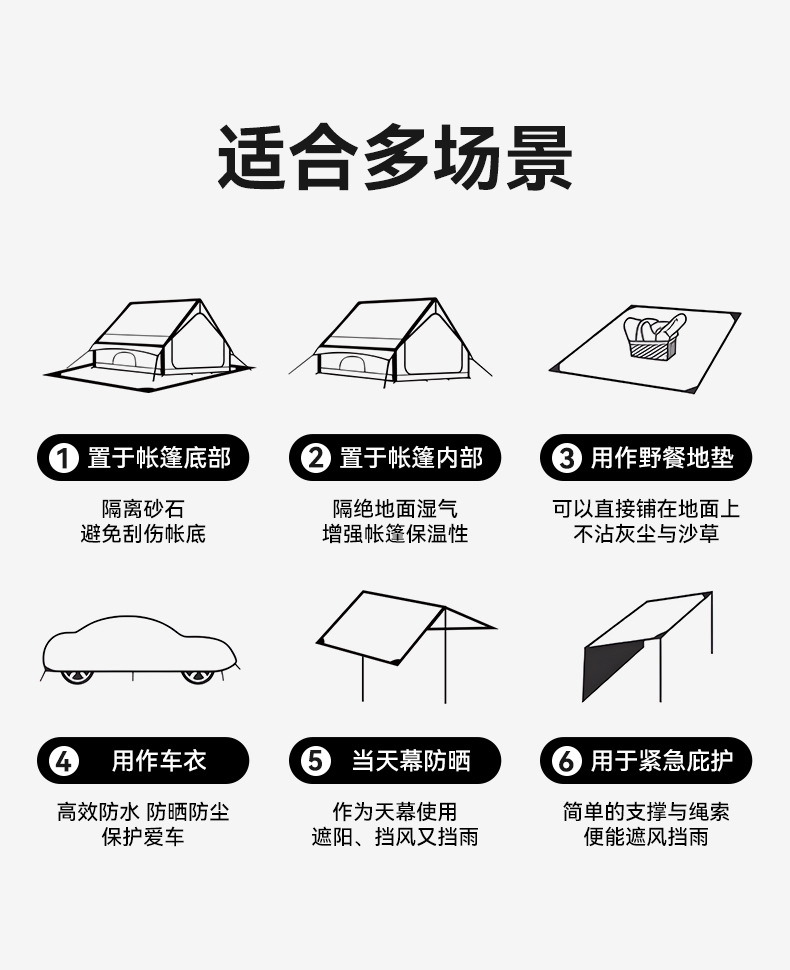 适合多场景

1 置于帐篷底部
隔离砂石
避免刮伤帐底

2 置于帐篷内部
隔绝地面湿气
增强帐篷保温性

3 用作野餐地垫
可以直接铺在地面上
不沾灰尘与沙草

4 用作车衣
高效防水 防晒防尘
保护爱车

5 当天幕防晒
作为天幕使用
遮阳、挡风又挡雨

6 用于紧急庇护
简单的支撑与绳索
便能遮风挡雨