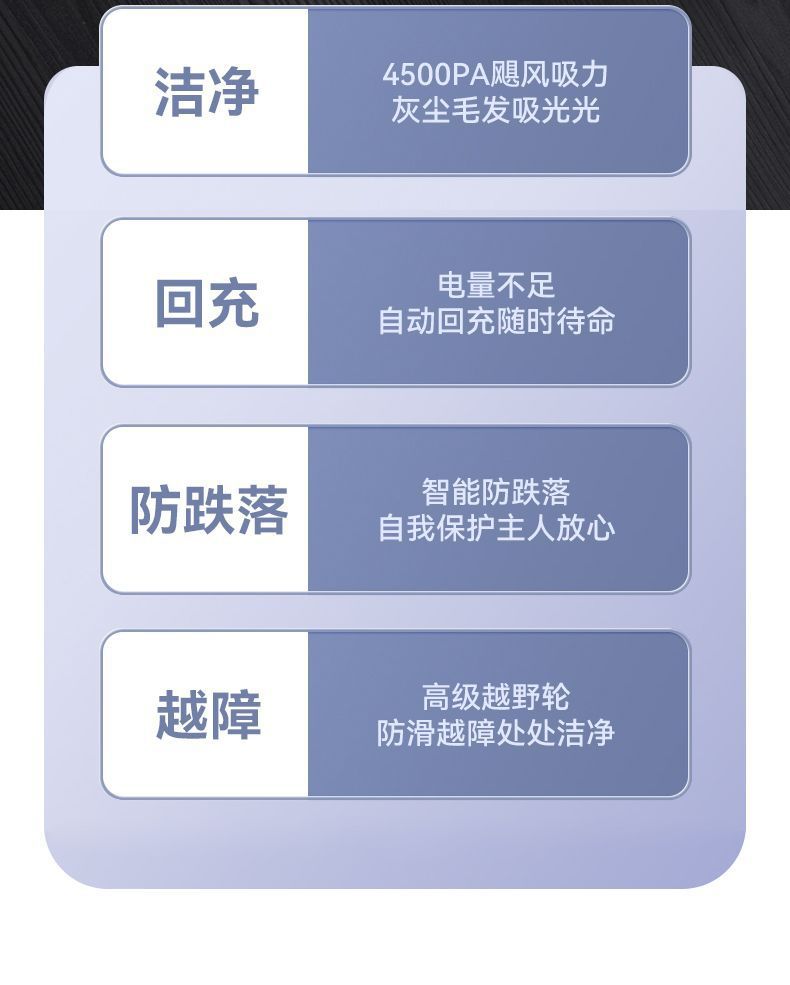 洁净

4500PA飓风吸力
灰尘毛发吸光光

回充

电量不足
自动回充随时待命

防跌落

智能防跌落
自我保护主人放心

越障

高级越野轮
防滑越障处处洁净