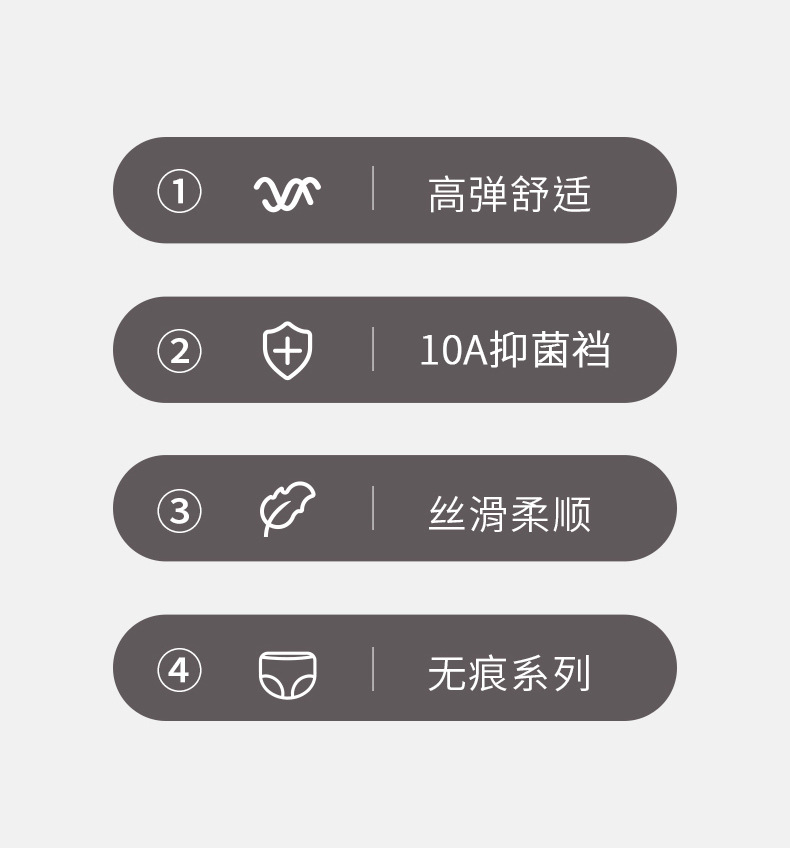 ① 高弹舒适

② 10A抑菌裆

③ 丝滑柔顺

④ 无痕系列