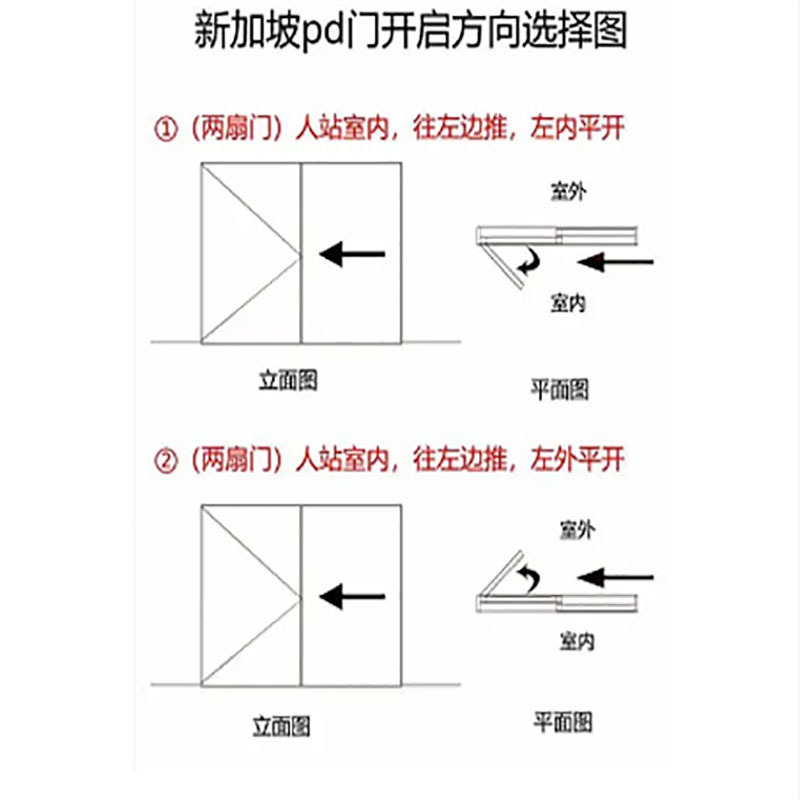 新加坡pd门开启方向选择图

①（两扇门）人站室内，往左边推，左内平开

室外

室内

立面图

平面图

②（两扇门）人站室内，往左边推，左外平开

室外

室内

立面图

平面图