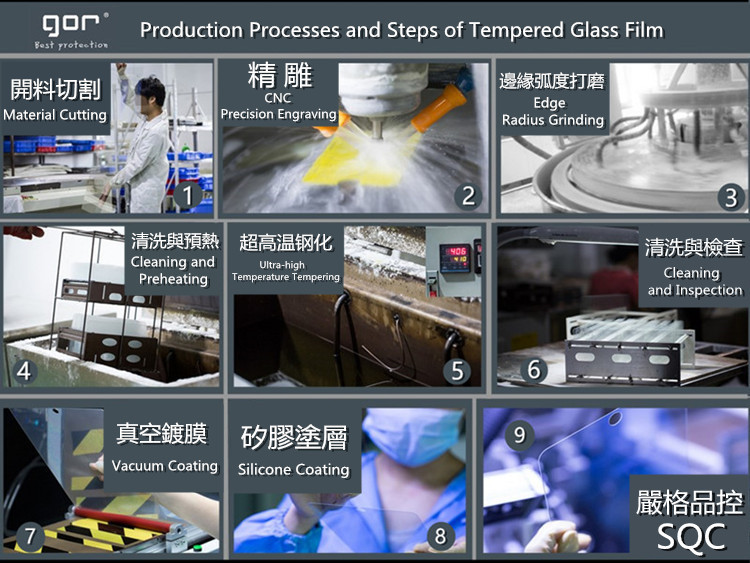 gor®
Best protection

Production Processes and Steps of Tempered Glass Film

開料切割
Material Cutting
1

精雕
CNC
Precision Engraving
2

邊緣弧度打磨
Edge
Radius Grinding
3

清洗與預熱
Cleaning and
Preheating
4

超高温钢化
Ultra-high
Temperature Tempering
406
410
5

清洗與檢查
Cleaning
and Inspection
6

真空鍍膜
Vacuum Coating
7

矽膠塗層
Silicone Coating
8

9
嚴格品控
SQC