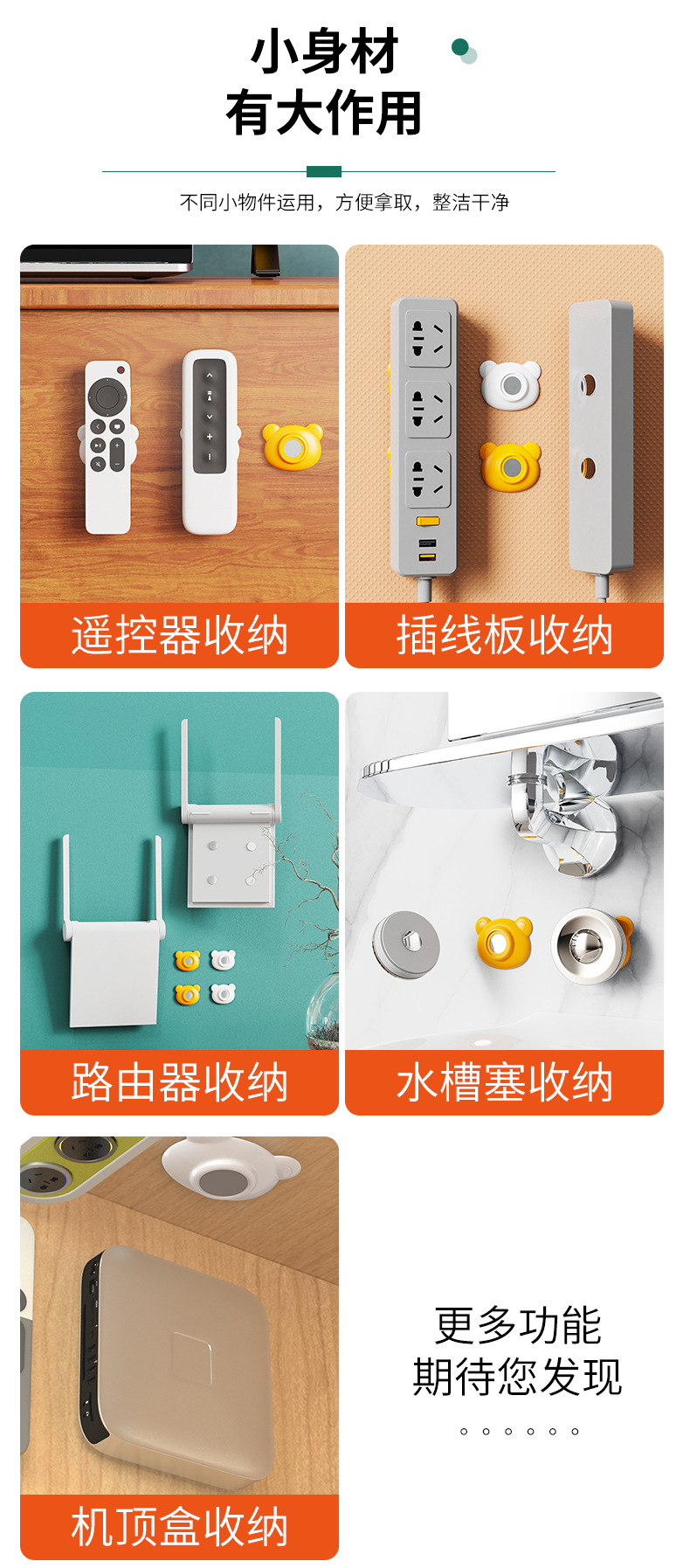 小身材
有大作用

不同小物件运用，方便拿取，整洁干净

遥控器收纳

插线板收纳

路由器收纳

水槽塞收纳

机顶盒收纳

更多功能
期待您发现