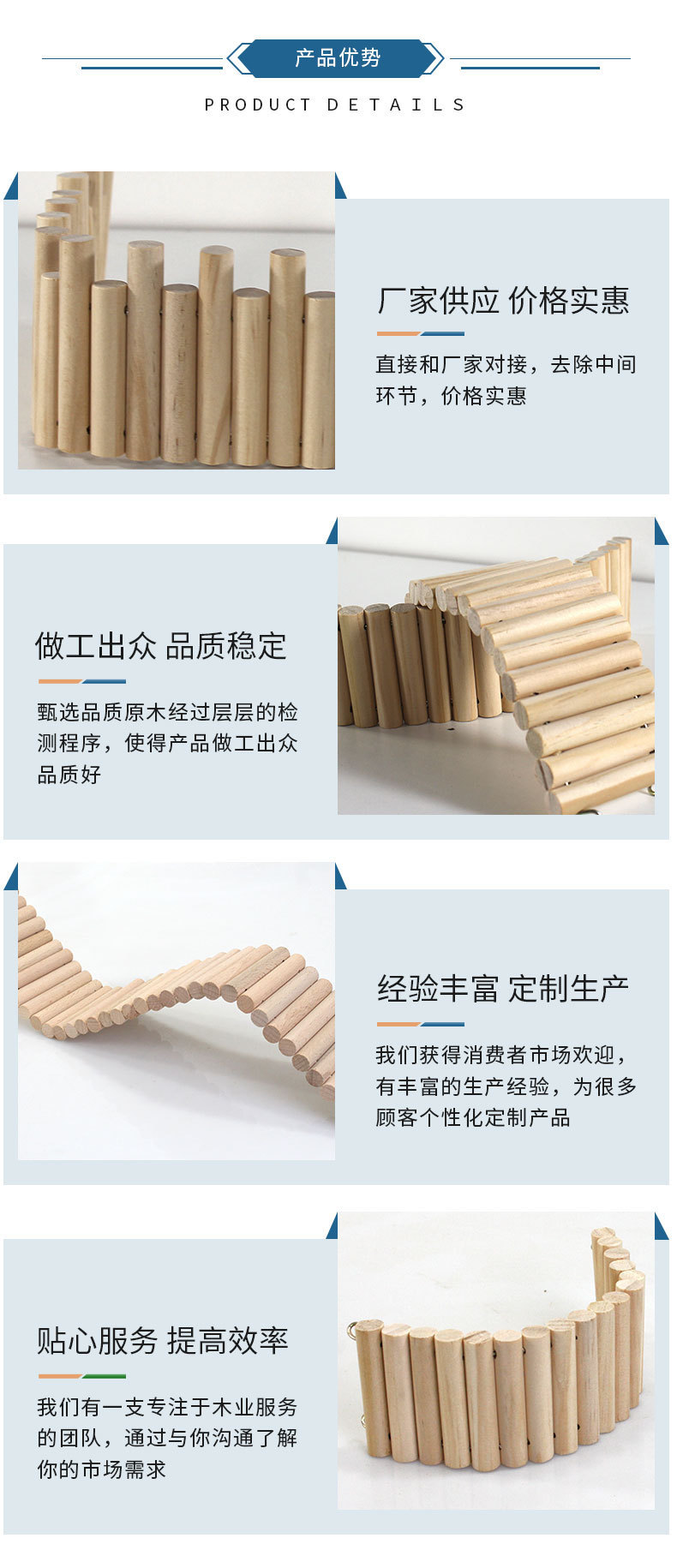 产品优势

PRODUCT DETAILS

厂家供应 价格实惠

直接和厂家对接，去除中间环节，价格实惠

做工出众 品质稳定

甄选品质原木经过层层的检测程序，使得产品做工出众品质好

经验丰富 定制生产

我们获得消费者市场欢迎，有丰富的生产经验，为很多顾客个性化定制产品

贴心服务 提高效率

我们有一支专注于木业服务的团队，通过与你沟通了解你的市场需求