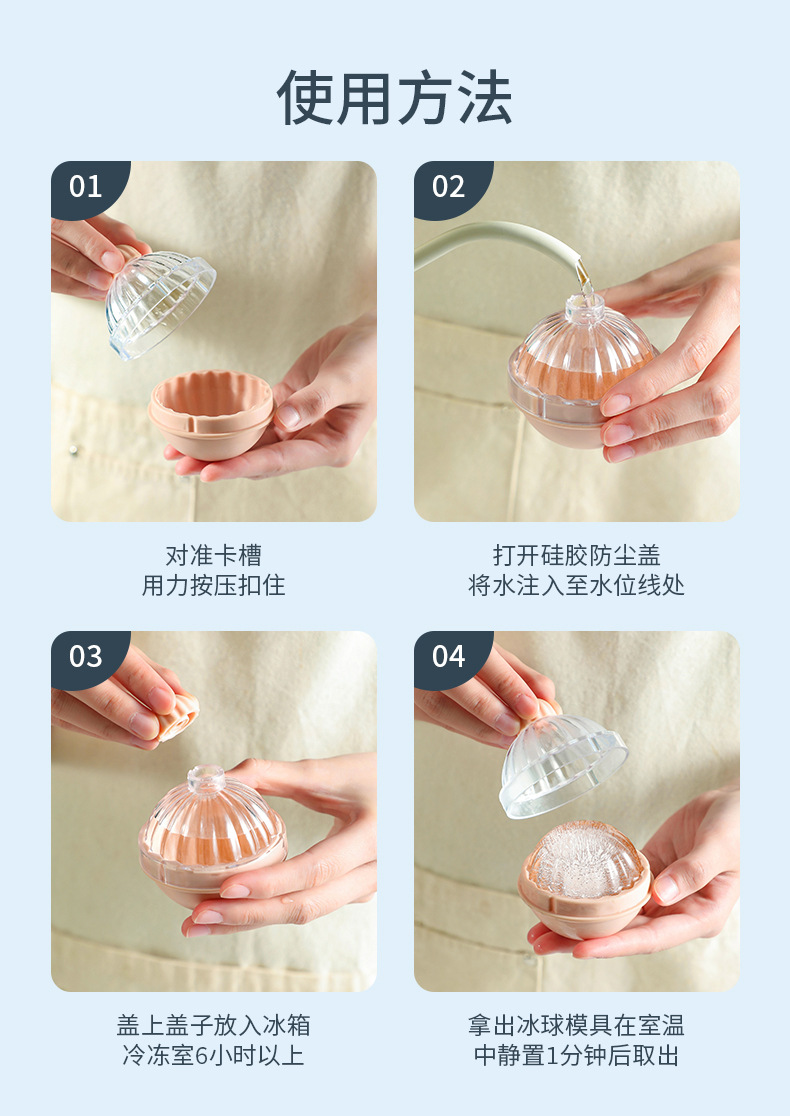 使用方法

01

对准卡槽
用力按压扣住

02

打开硅胶防尘盖
将水注入至水位线处

03

盖上盖子放入冰箱
冷冻室6小时以上

04

拿出冰球模具在室温
中静置1分钟后取出