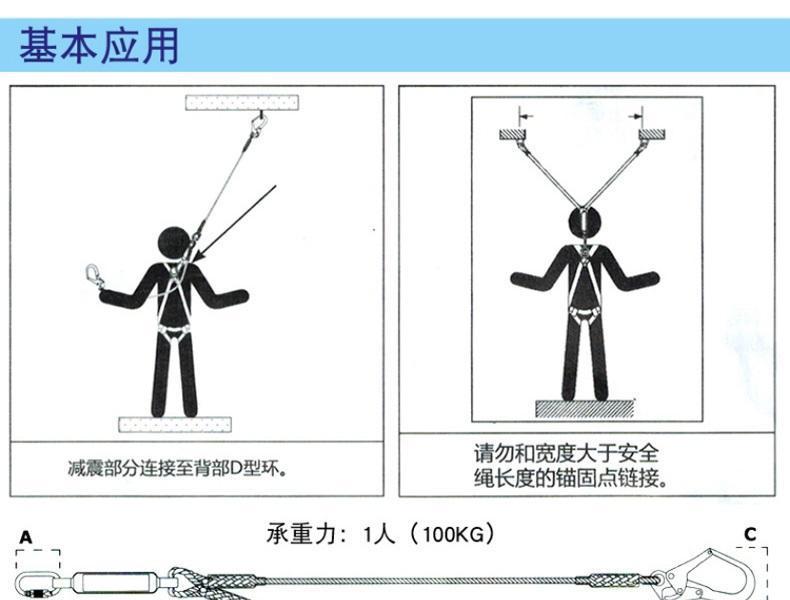 基本应用

减震部分连接至背部D型环。

请勿和宽度大于安全绳长度的锚固点链接。

A

承重力：1人（100KG）

C