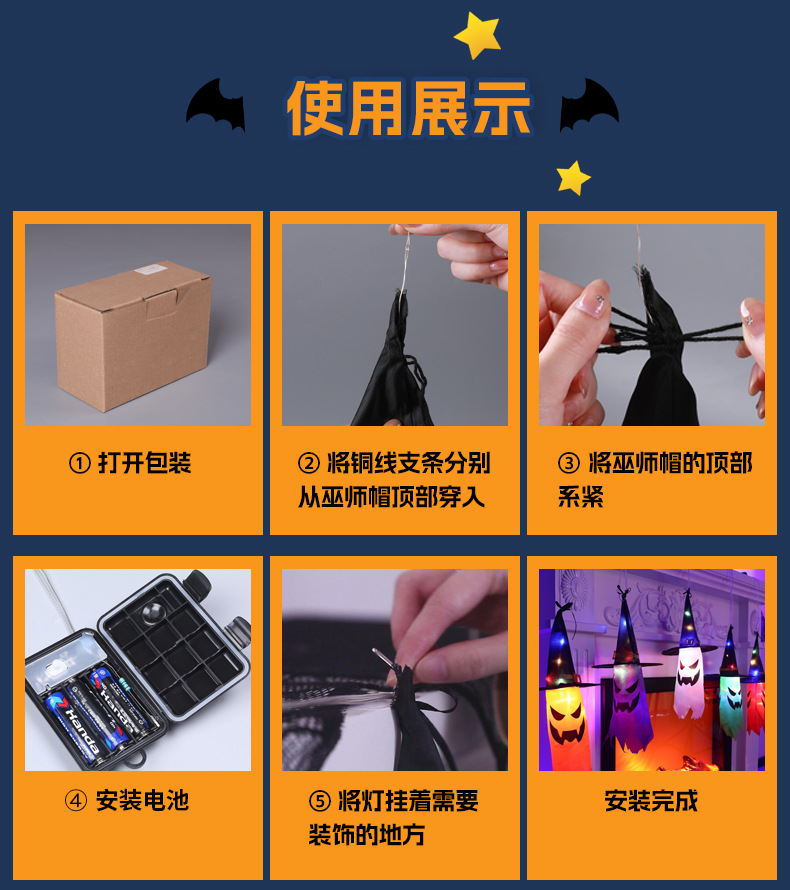 使用展示

① 打开包装

② 将铜线支条分别从巫师帽顶部穿入

③ 将巫师帽的顶部系紧

Handa

Handa

④ 安装电池

⑤ 将灯挂着需要装饰的地方

安装完成