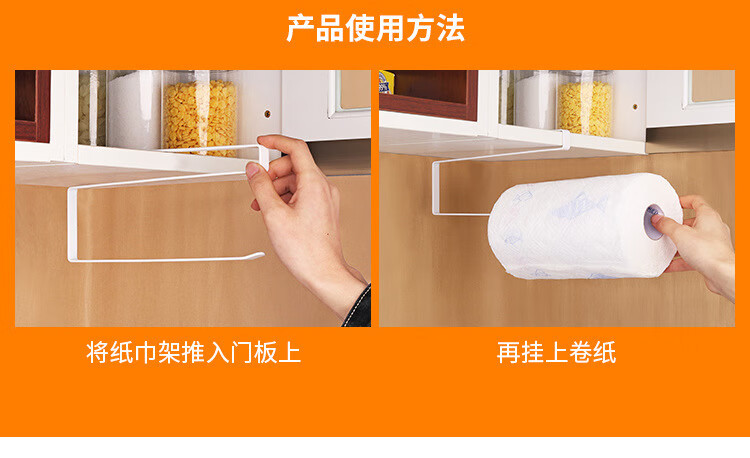 产品使用方法

将纸巾架推入门板上

再挂上卷纸