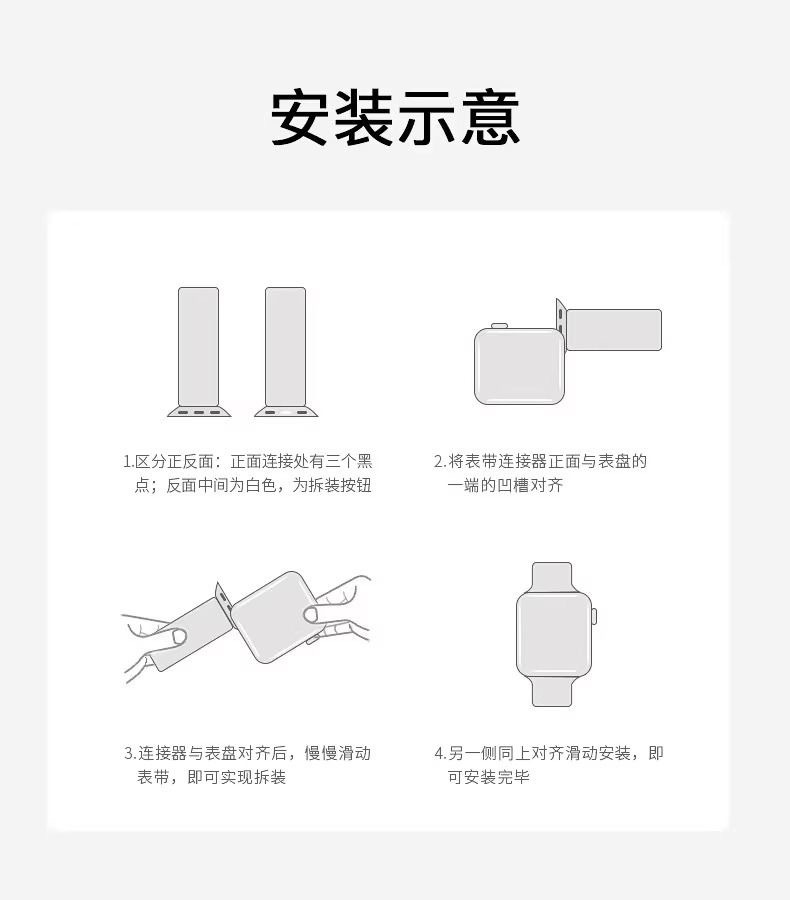 安装示意

1.区分正反面：正面连接处有三个黑点；反面中间为白色，为拆装按钮

2.将表带连接器正面与表盘的一端的凹槽对齐

3.连接器与表盘对齐后，慢慢滑动表带，即可实现拆装

4.另一侧同上对齐滑动安装，即可安装完毕