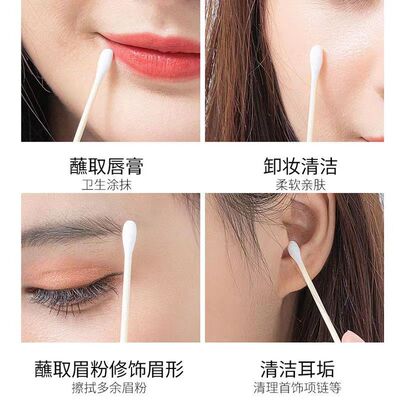 蘸取唇膏
卫生涂抹

卸妆清洁
柔软亲肤

蘸取眉粉修饰眉形
擦拭多余眉粉

清洁耳垢
清理首饰项链等