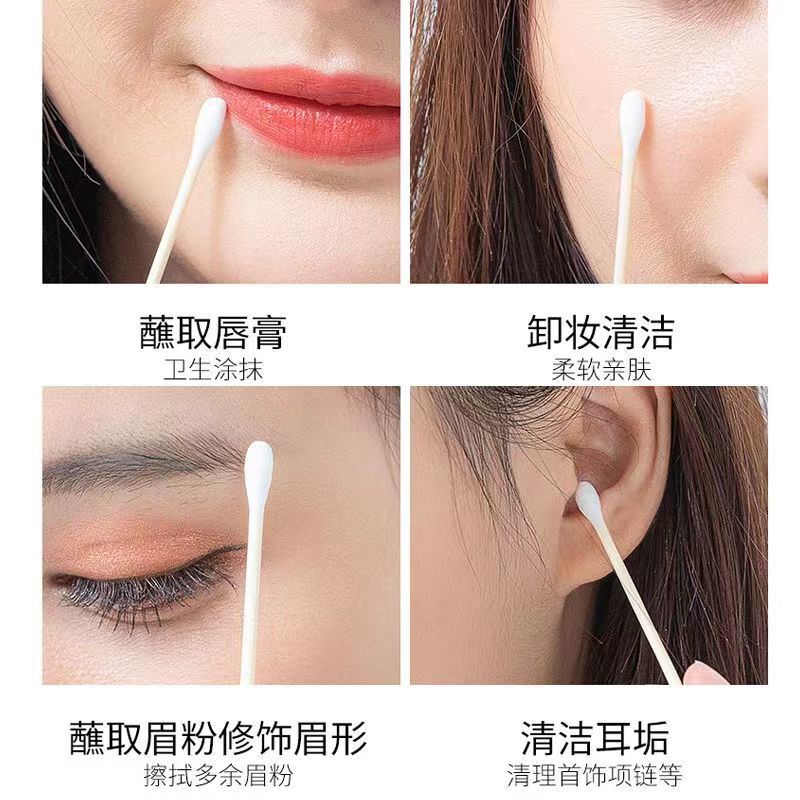 蘸取唇膏
卫生涂抹

卸妆清洁
柔软亲肤

蘸取眉粉修饰眉形
擦拭多余眉粉

清洁耳垢
清理首饰项链等