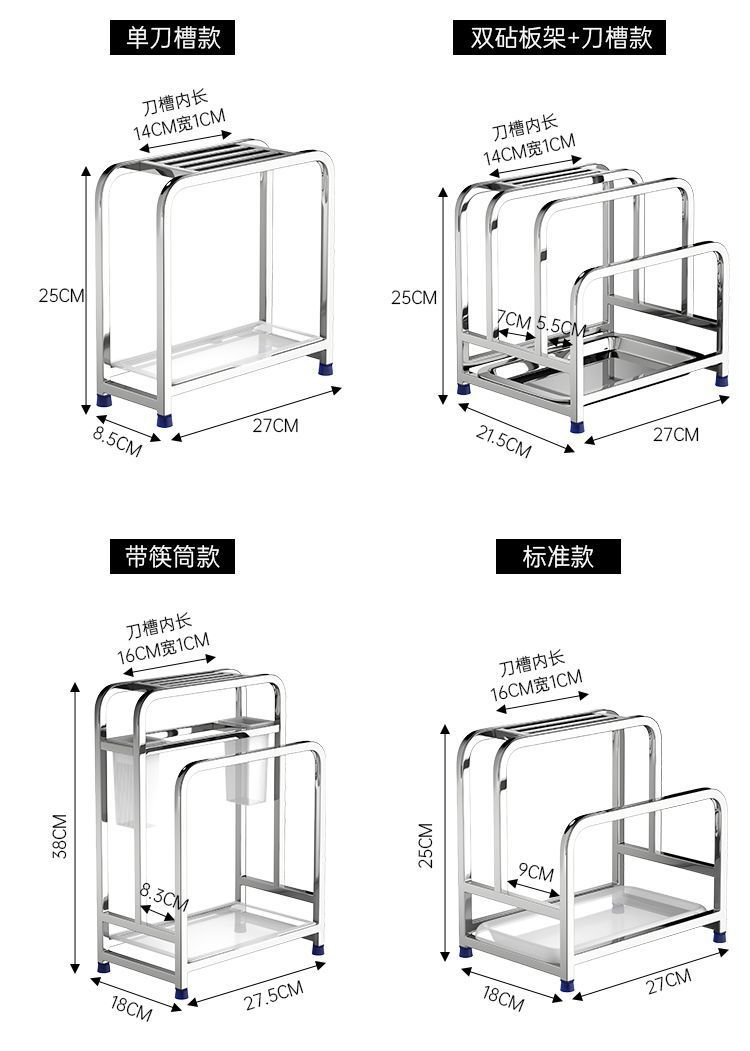 单刀槽款

刀槽内长
14CM宽1CM

25CM

8.5CM

27CM

双砧板架+刀槽款

刀槽内长
14CM宽1CM

25CM

7CM 5.5CM

21.5CM

27CM

带筷筒款

刀槽内长
16CM宽1CM

38CM

8.3CM

18CM

27.5CM

标准款

刀槽内长
16CM宽1CM

25CM

9CM

18CM

27CM