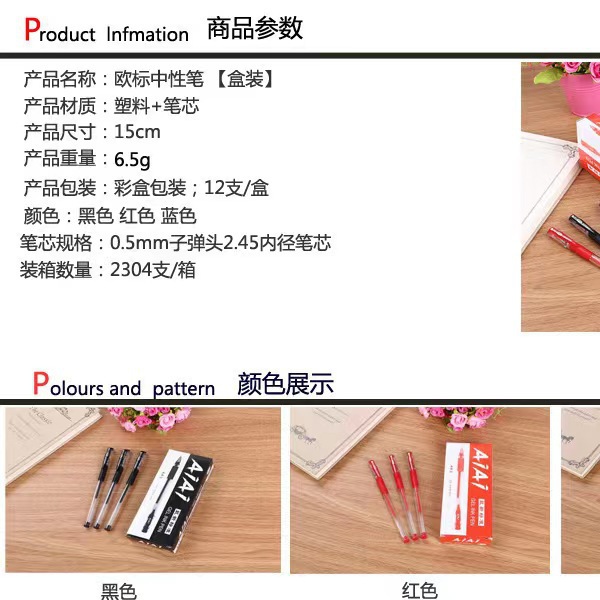 Product Infmation 商品参数

产品名称：欧标中性笔 【盒装】
产品材质：塑料+笔芯
产品尺寸：15cm
产品重量：6.5g
产品包装：彩盒包装；12支/盒
颜色：黑色 红色 蓝色
笔芯规格：0.5mm子弹头2.45内径笔芯
装箱数量：2304支/箱

Polours and pattern 颜色展示

AiAi
GEL INK PEN

AiAi
GEL INK PEN

黑色

红色