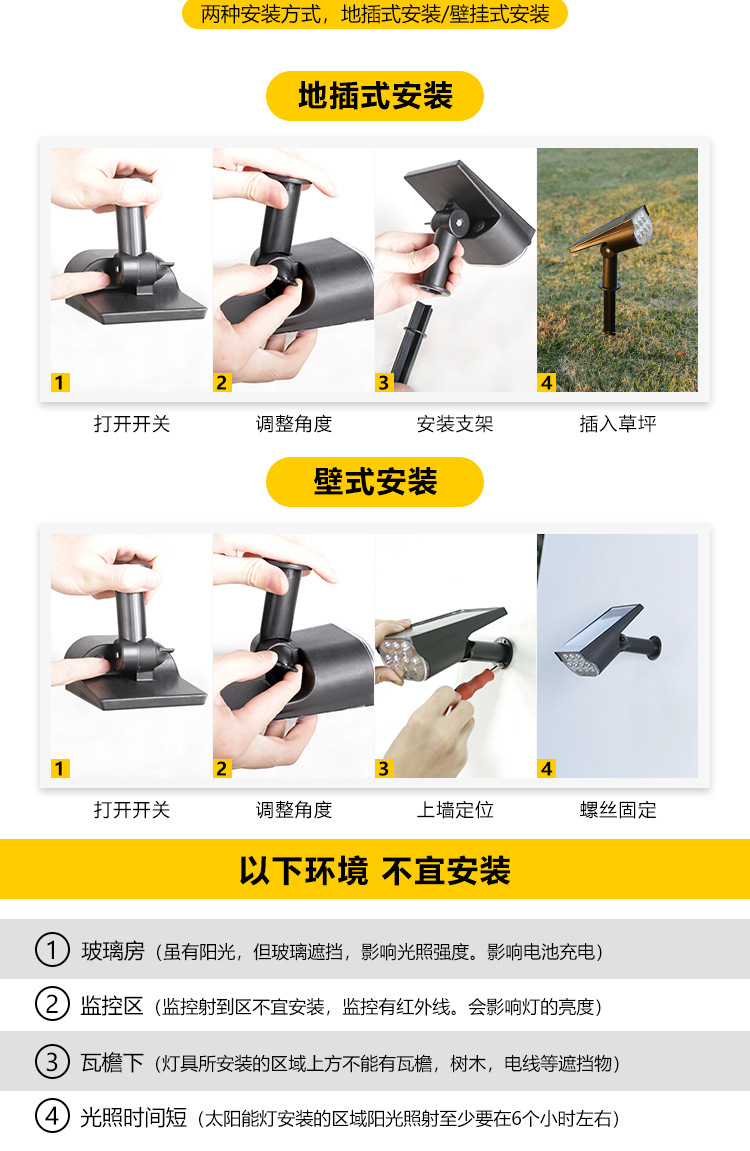 两种安装方式，地插式安装/壁挂式安装

地插式安装

1
2
3
4

打开开关 调整角度 安装支架 插入草坪

壁式安装

1
2
3
4

打开开关 调整角度 上墙定位 螺丝固定

以下环境 不宜安装

① 玻璃房（虽有阳光，但玻璃遮挡，影响光照强度。影响电池充电）

② 监控区（监控射到区不宜安装，监控有红外线。会影响灯的亮度）

③ 瓦檐下（灯具所安装的区域上方不能有瓦檐，树木，电线等遮挡物）

④ 光照时间短（太阳能灯安装的区域阳光照射至少要在6个小时左右）