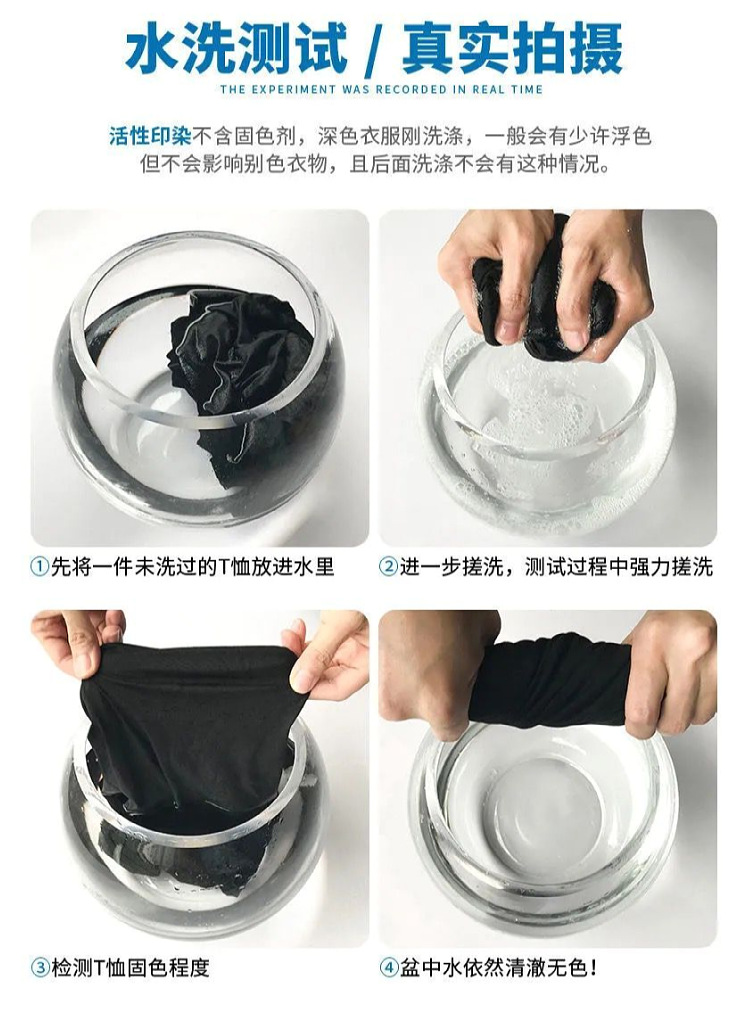 水洗测试 / 真实拍摄
THE EXPERIMENT WAS RECORDED IN REAL TIME

活性印染不含固色剂，深色衣服刚洗涤，一般会有少许浮色
但不会影响别色衣物，且后面洗涤不会有这种情况。

①先将一件未洗过的T恤放进水里

②进一步搓洗，测试过程中强力搓洗

③检测T恤固色程度

④盆中水依然清澈无色！