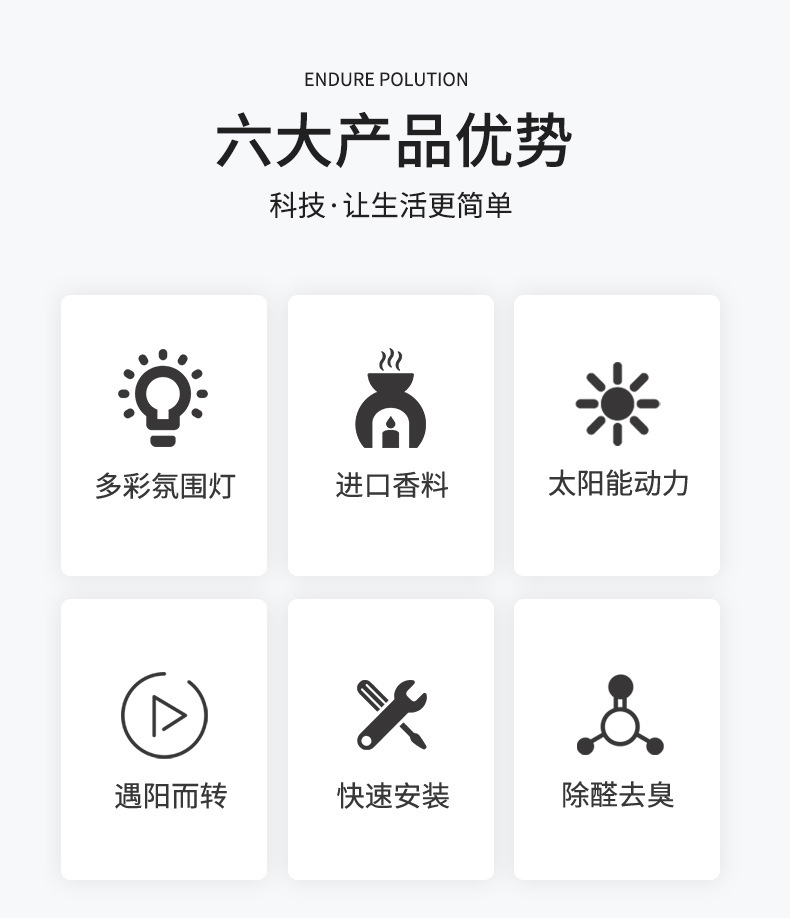 ENDURE POLUTION

六大产品优势

科技·让生活更简单

多彩氛围灯

进口香料

太阳能动力

遇阳而转

快速安装

除醛去臭