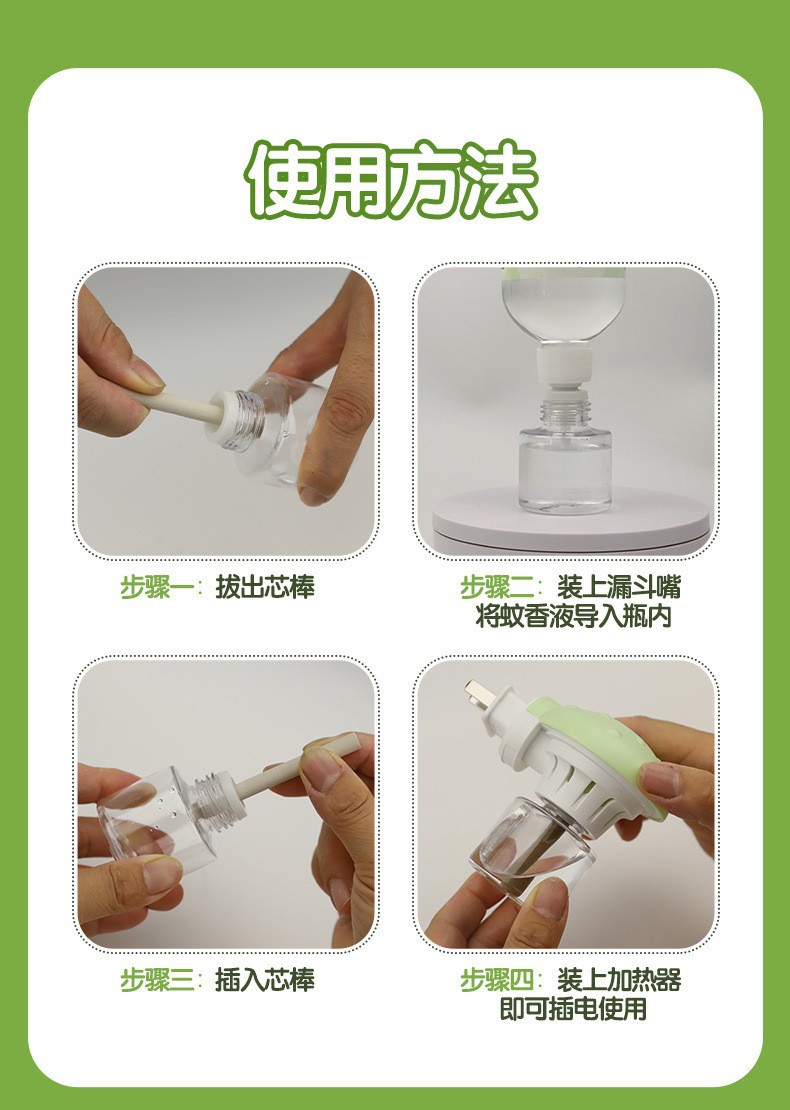 使用方法

步骤一：拔出芯棒

步骤二：装上漏斗嘴
将蚊香液导入瓶内

步骤三：插入芯棒

步骤四：装上加热器
即可插电使用