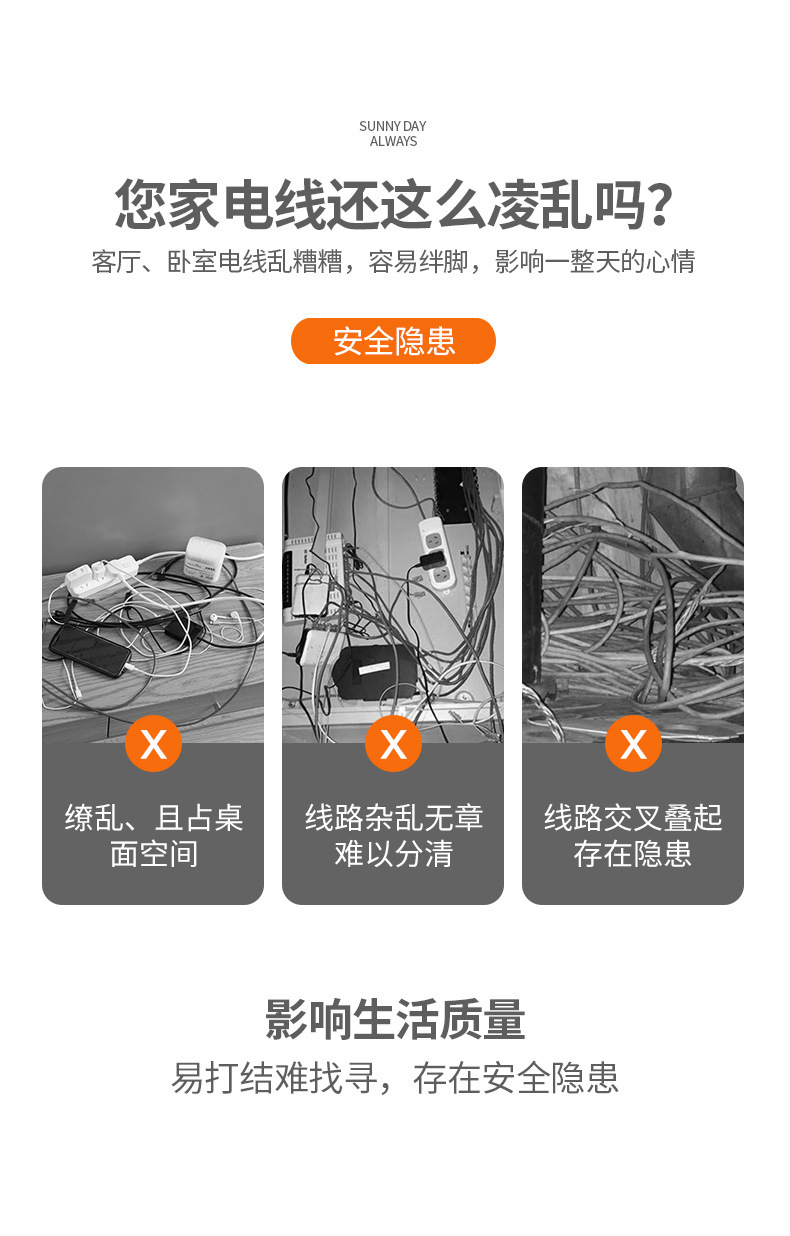 SUNNY DAY
ALWAYS

您家电线还这么凌乱吗?

客厅、卧室电线乱糟糟，容易绊脚，影响一整天的心情

安全隐患

X

缭乱、且占桌面空间

X

线路杂乱无章难以分清

X

线路交叉叠起存在隐患

影响生活质量

易打结难找寻，存在安全隐患