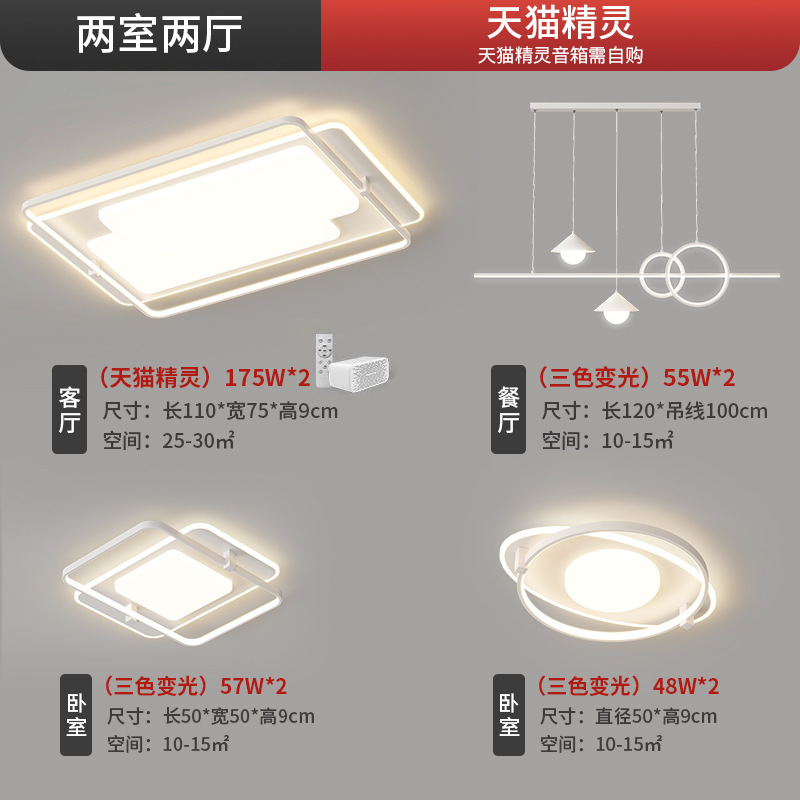 两室两厅

天猫精灵
天猫精灵音箱需自购

客厅
（天猫精灵）175W*2
尺寸：长110*宽75*高9cm
空间：25-30㎡

餐厅
（三色变光）55W*2
尺寸：长120*吊线100cm
空间：10-15㎡

卧室
（三色变光）57W*2
尺寸：长50*宽50*高9cm
空间：10-15㎡

卧室
（三色变光）48W*2
尺寸：直径50*高9cm
空间：10-15㎡