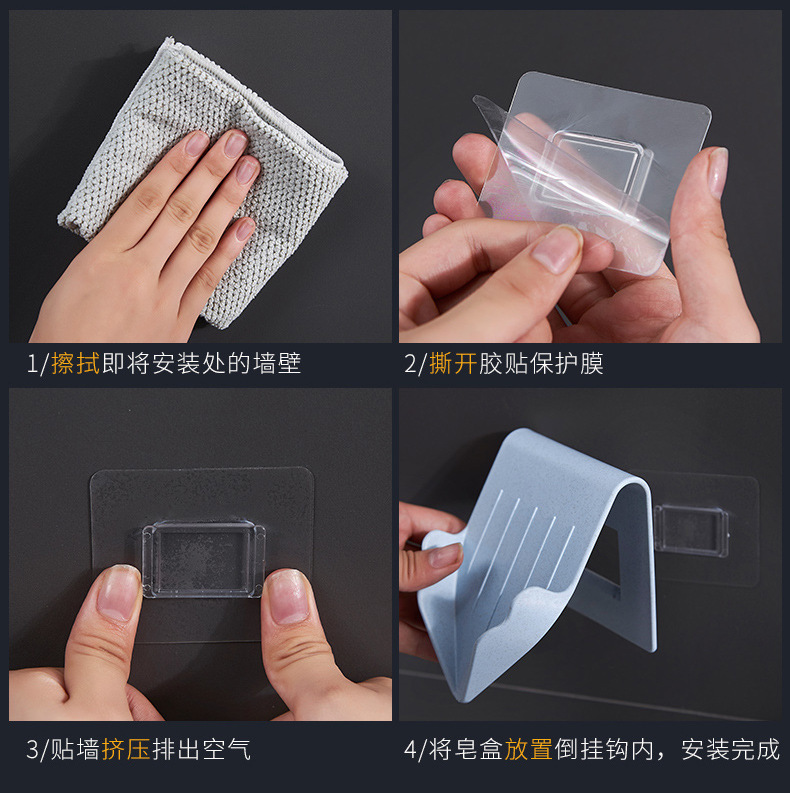 1/擦拭即将安装处的墙壁

2/撕开胶贴保护膜

3/贴墙挤压排出空气

4/将皂盒放置倒挂钩内，安装完成