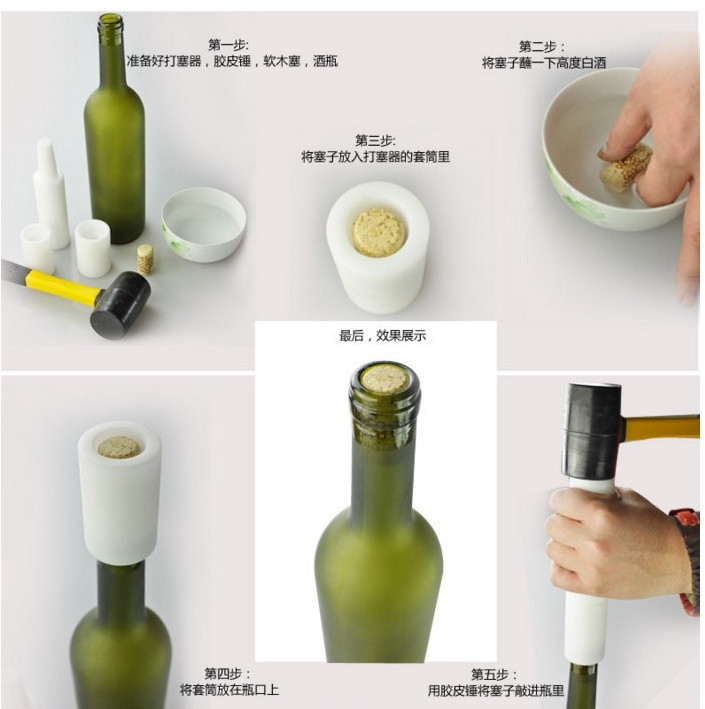 第一步:
准备好打塞器，胶皮锤，软木塞，酒瓶

第二步：
将塞子蘸一下高度白酒

第三步:
将塞子放入打塞器的套筒里

最后，效果展示

第四步：
将套筒放在瓶口上

第五步：
用胶皮锤将塞子敲进瓶里