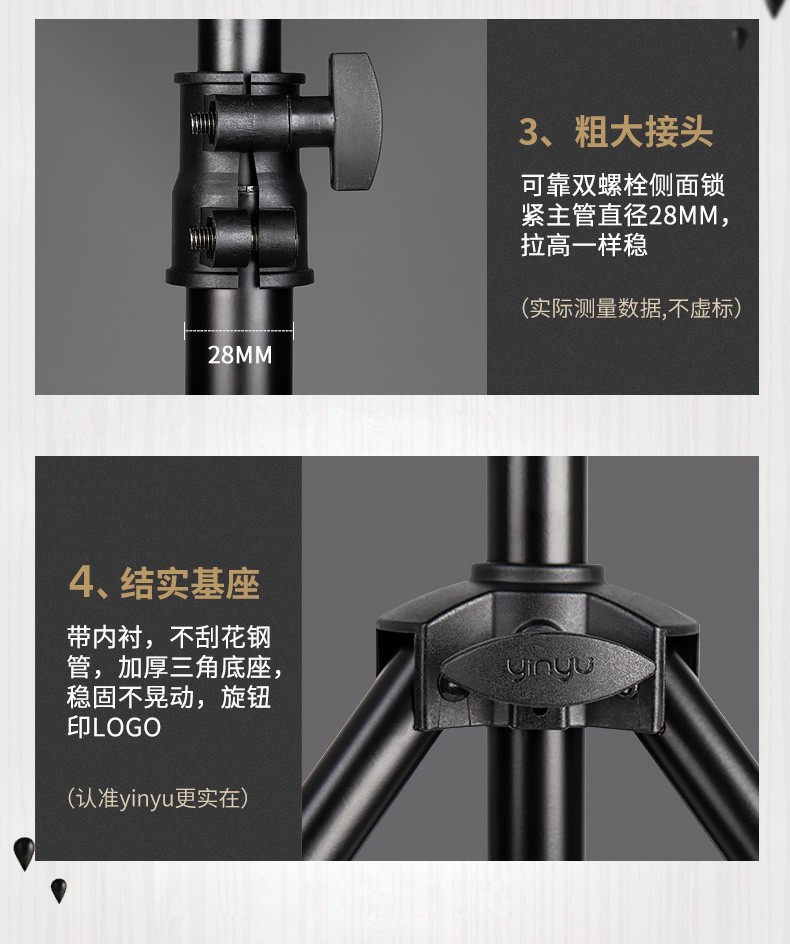 28MM

3、粗大接头

可靠双螺栓侧面锁紧主管直径28MM，拉高一样稳

（实际测量数据,不虚标）

4、结实基座

带内衬，不刮花钢管，加厚三角底座，稳固不晃动，旋钮印LOGO

（认准yinyu更实在）

yinyu