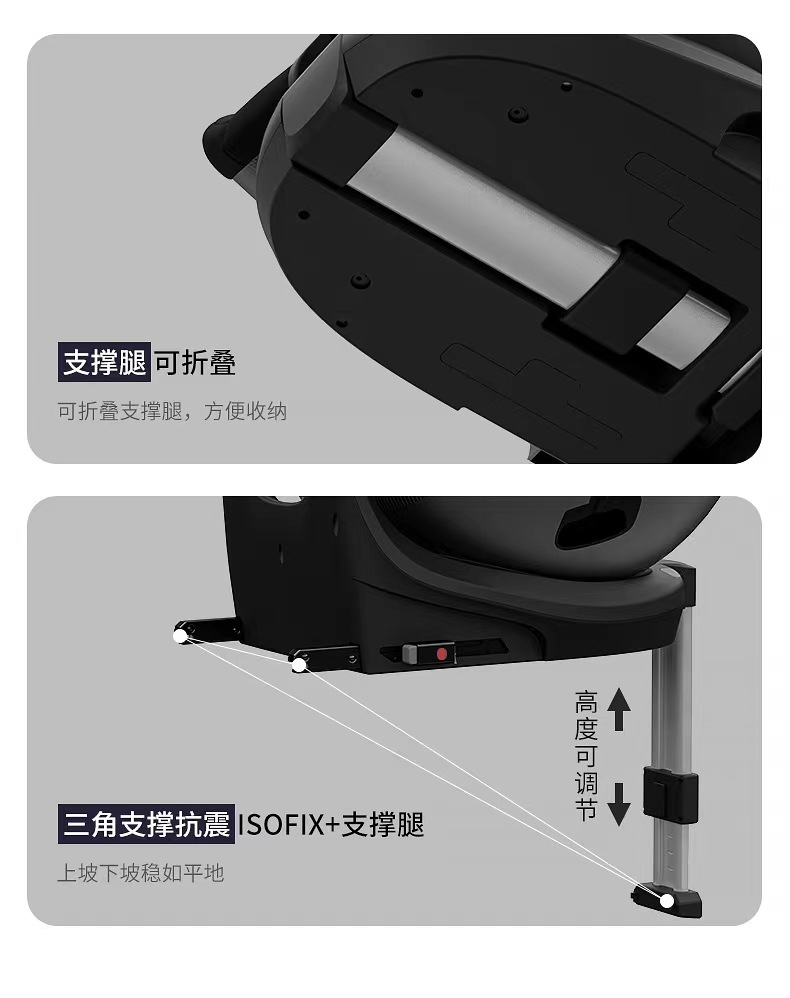 支撑腿可折叠

可折叠支撑腿，方便收纳

高度可调节

三角支撑抗震ISOFIX+支撑腿

上坡下坡稳如平地