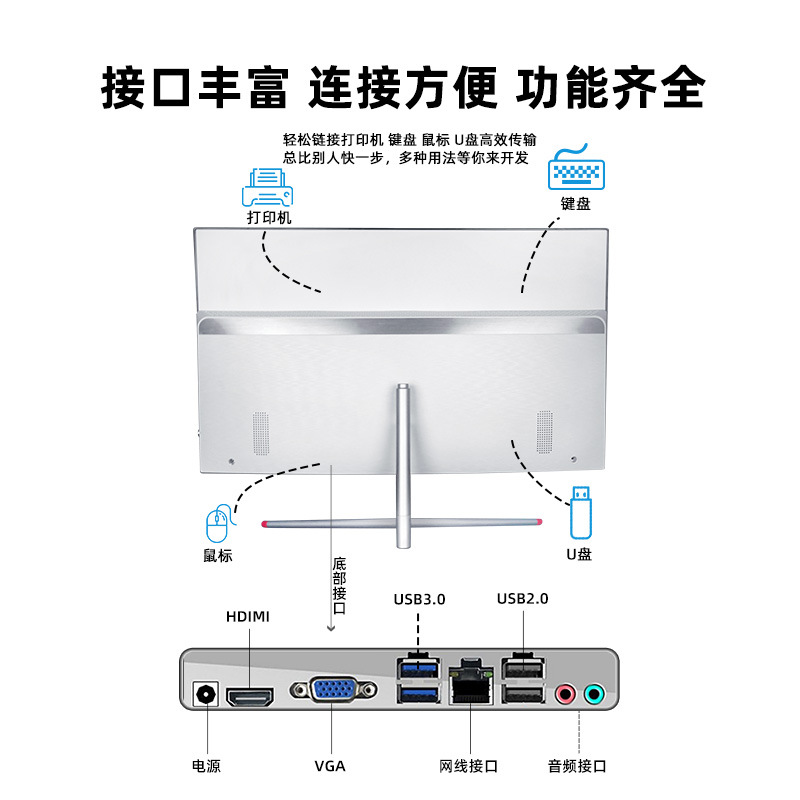 接口丰富 连接方便 功能齐全

轻松链接打印机 键盘 鼠标 U盘高效传输
总比别人快一步，多种用法等你来开发

打印机

键盘

鼠标

U盘

底部接口

HDIMI

USB3.0

USB2.0

电源

VGA

网线接口

音频接口