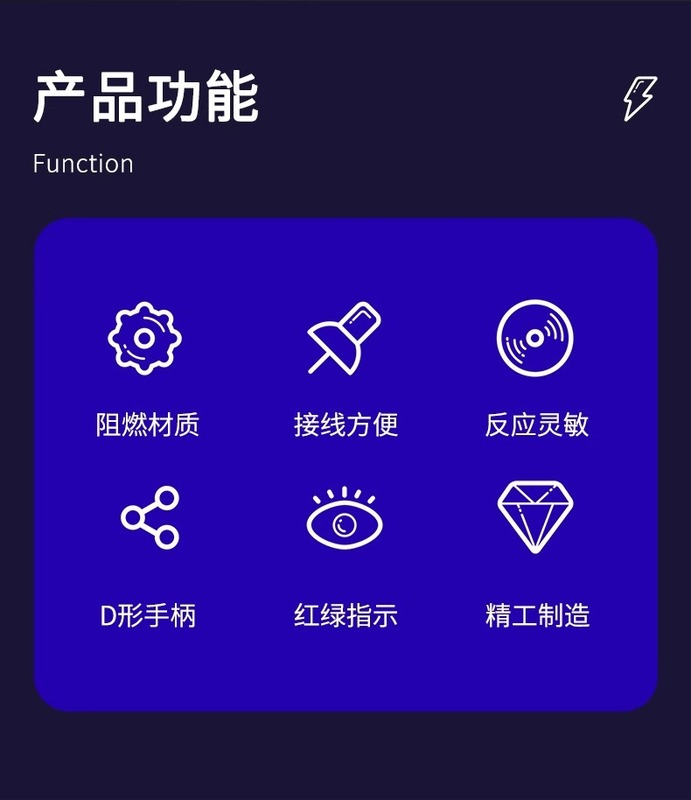 产品功能

Function

阻燃材质

接线方便

反应灵敏

D形手柄

红绿指示

精工制造