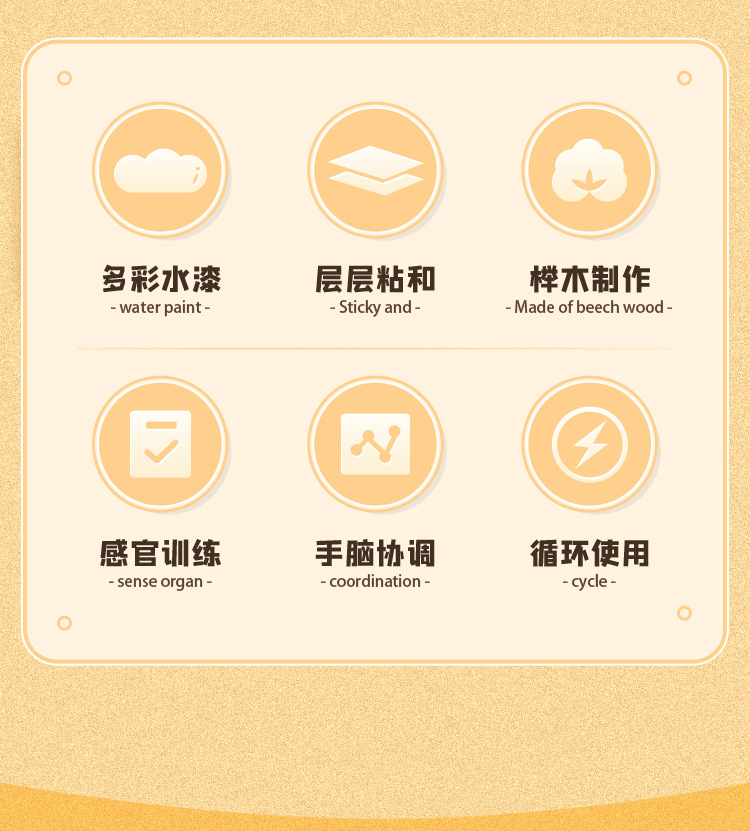 多彩水漆
- water paint -

层层粘和
- Sticky and -

榉木制作
- Made of beech wood -

感官训练
- sense organ -

手脑协调
- coordination -

循环使用
- cycle -