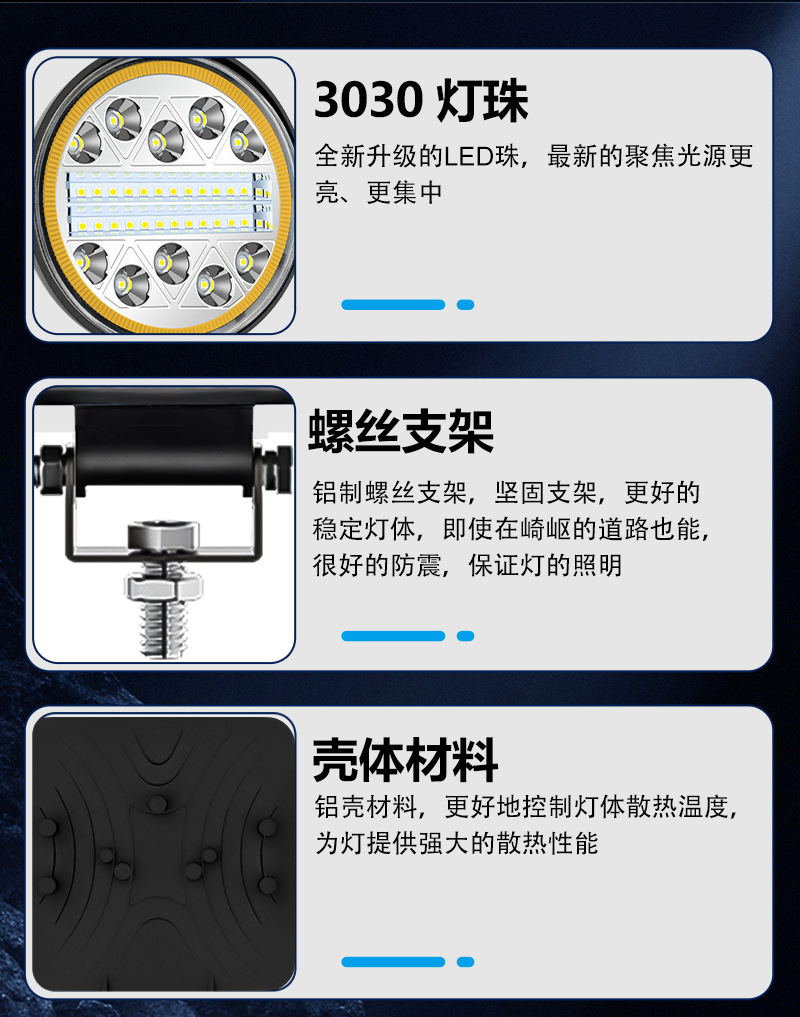 3030 灯珠

全新升级的LED珠，最新的聚焦光源更亮、更集中

螺丝支架

铝制螺丝支架，坚固支架，更好的稳定灯体，即使在崎岖的道路也能，很好的防震，保证灯的照明

壳体材料

铝壳材料，更好地控制灯体散热温度，为灯提供强大的散热性能