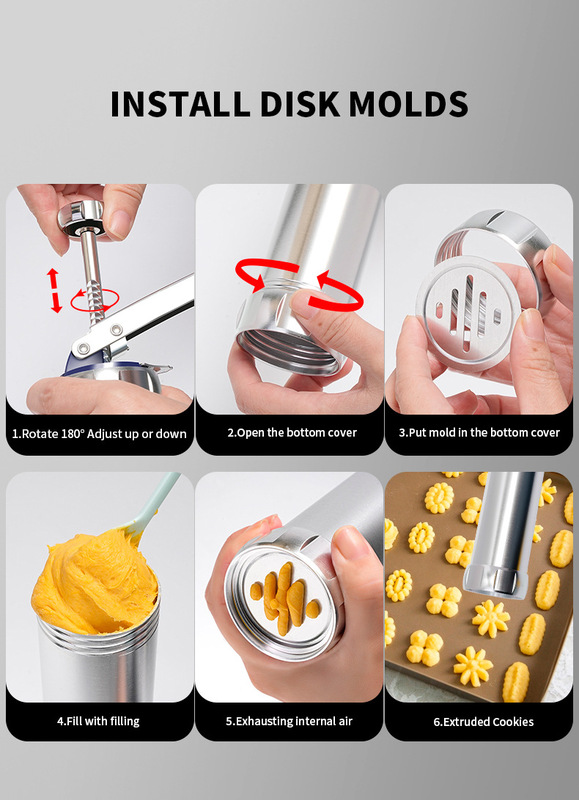 INSTALL DISK MOLDS

1.Rotate 180° Adjust up or down

2.Open the bottom cover

3.Put mold in the bottom cover

4.Fill with filling

5.Exhausting internal air

6.Extruded Cookies